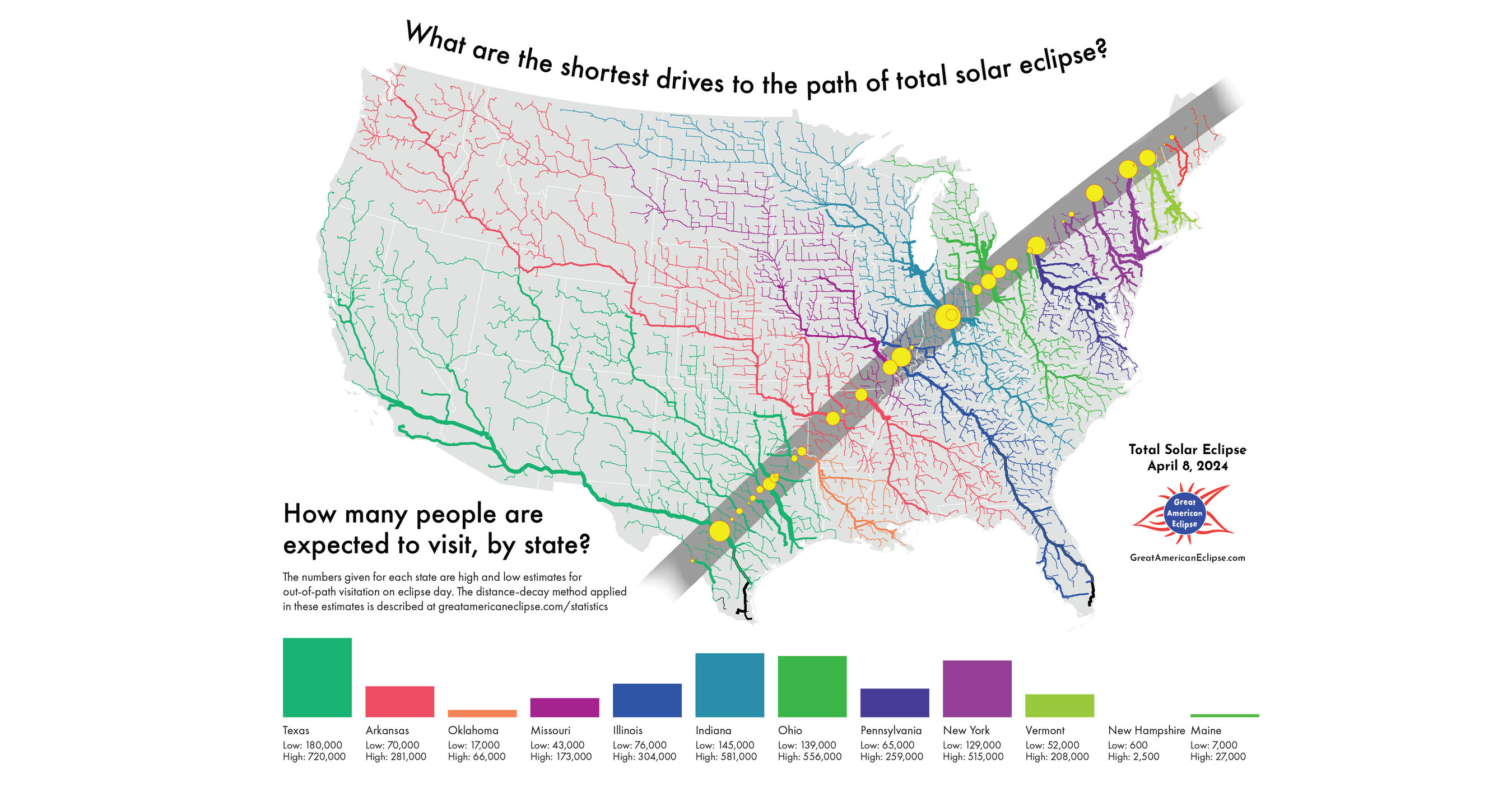 What are the shortest drives to the path of total solar eclipse?

Total Solar Eclipse
April 8, 2024

Great American Eclipse

GreatAmericanEclipse.com

How many people are expected to visit, by state?

The numbers given for each state are high and low estimates for out-of-path visitation on eclipse day. The distance-decay method applied in these estimates is described at greatamericaneclipse.com/statistics

Texas
Low: 180,000
High: 720,000

Arkansas
Low: 70,000
High: 281,000

Oklahoma
Low: 17,000
High: 66,000

Missouri
Low: 43,000
High: 173,000

Illinois
Low: 76,000
High: 304,000

Indiana
Low: 145,000
High: 581,000

Ohio
Low: 139,000
High: 556,000

Pennsylvania
Low: 65,000
High: 259,000

New York
Low: 129,000
High: 515,000

Vermont
Low: 52,000
High: 208,000

New Hampshire
Low: 600
High: 2,500

Maine
Low: 7,000
High: 27,000