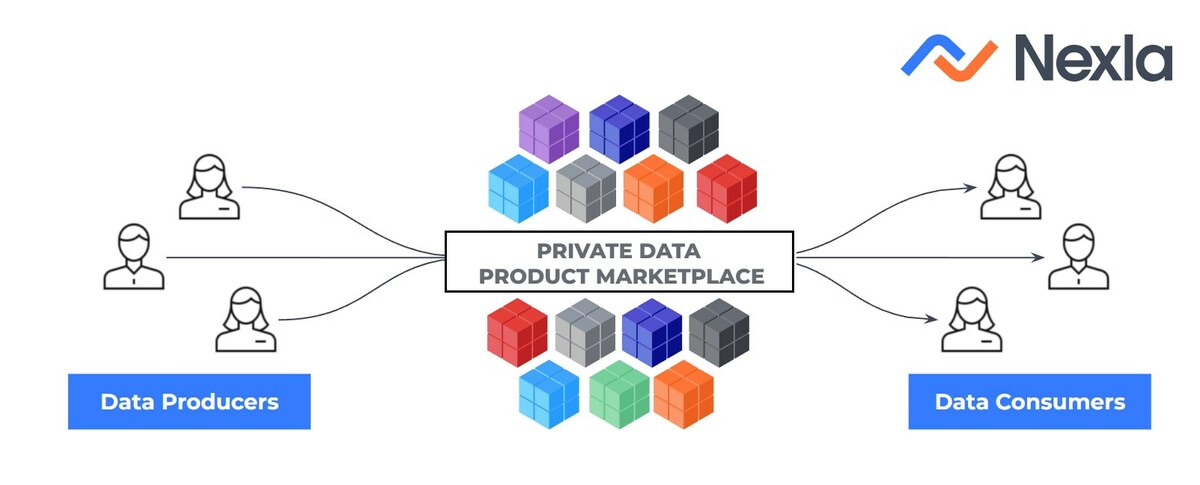 Nexla

PRIVATE DATA PRODUCT MARKETPLACE

Data Producers

Data Consumers