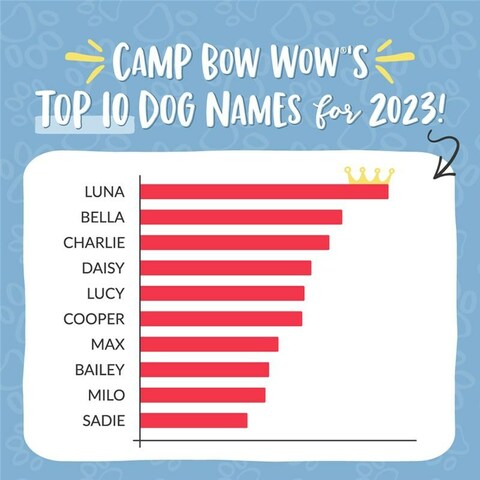 CAMP BOW WOW®'S
TOP 10 DOG NAMES for 2023!

LUNA
BELLA
CHARLIE
DAISY
LUCY
COOPER
MAX
BAILEY
MILO
SADIE