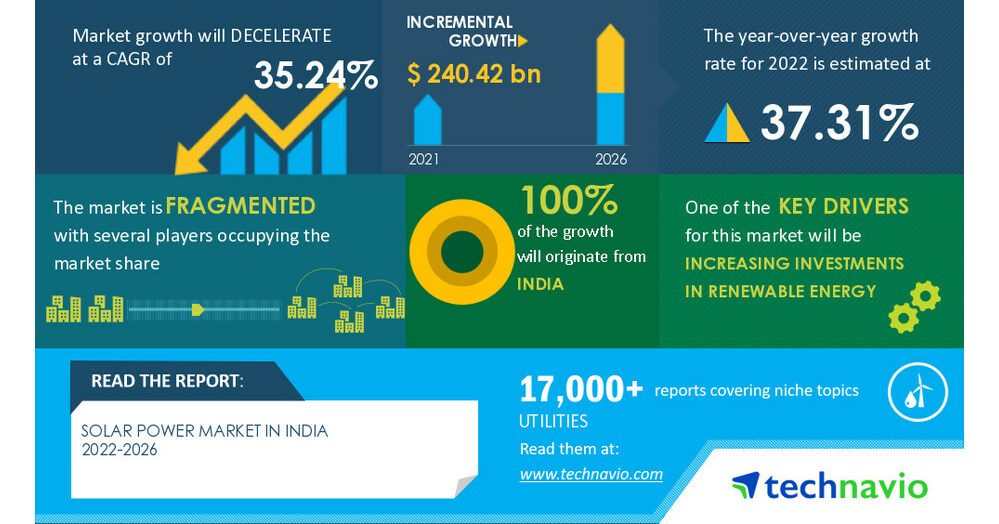 Market growth will DECELERATE at a CAGR of

35.24%

INCREMENTAL GROWTH

$ 240.42 bn

2021

2026

The year-over-year growth rate for 2022 is estimated at

37.31%

The market is FRAGMENTED with several players occupying the market share

100%

of the growth will originate from

INDIA

One of the KEY DRIVERS for this market will be

INCREASING INVESTMENTS IN RENEWABLE ENERGY

READ THE REPORT:

SOLAR POWER MARKET IN INDIA 2022-2026

17,000+ reports covering niche topics

UTILITIES

Read them at:

www.technavio.com

technavio