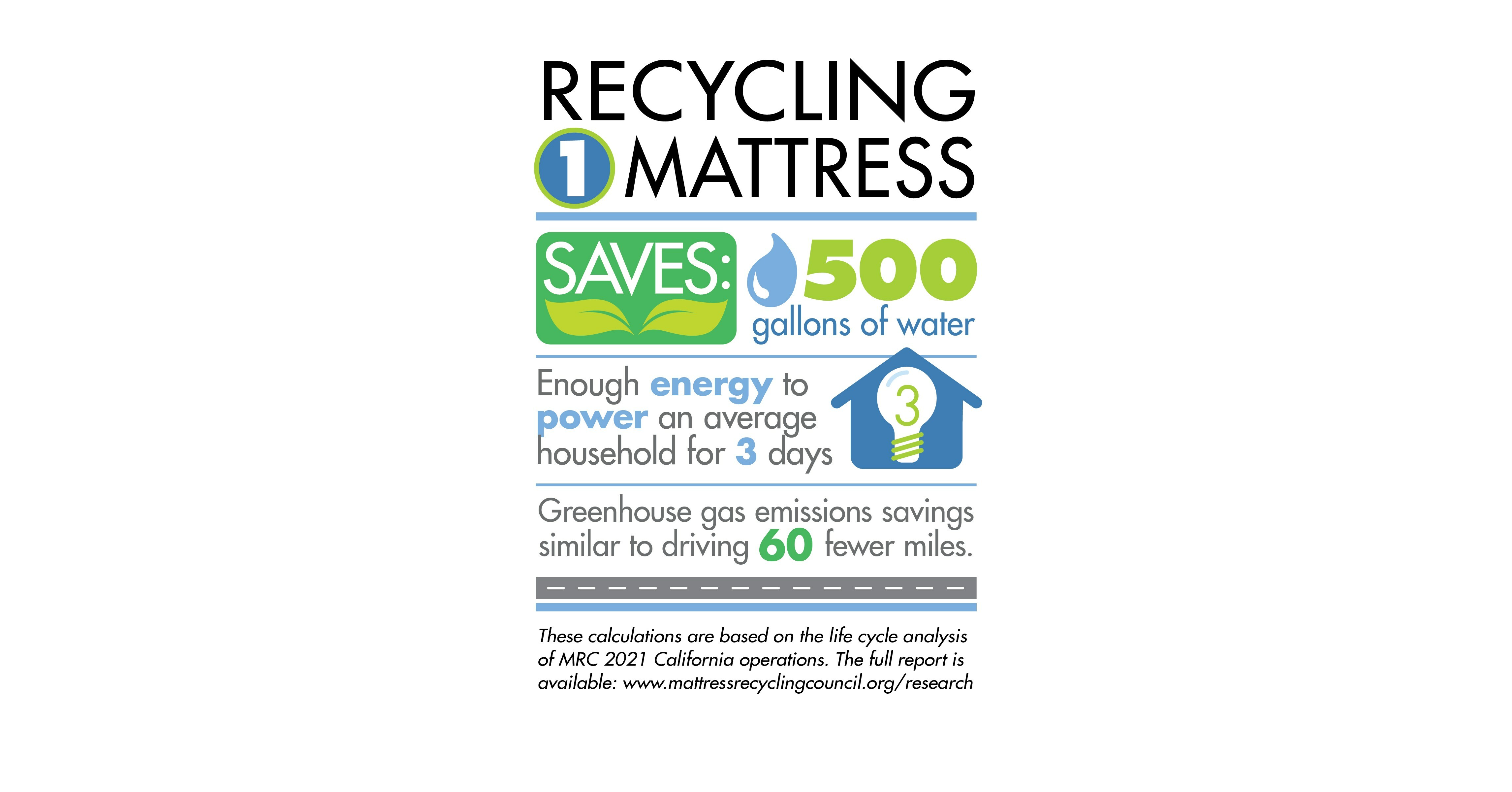 RECYCLING
1 MATTRESS

SAVES: 500 gallons of water

Enough energy to power an average household for 3 days

3

Greenhouse gas emissions savings similar to driving 60 fewer miles.

These calculations are based on the life cycle analysis of MRC 2021 California operations. The full report is available: www.mattressrecyclingcouncil.org/research