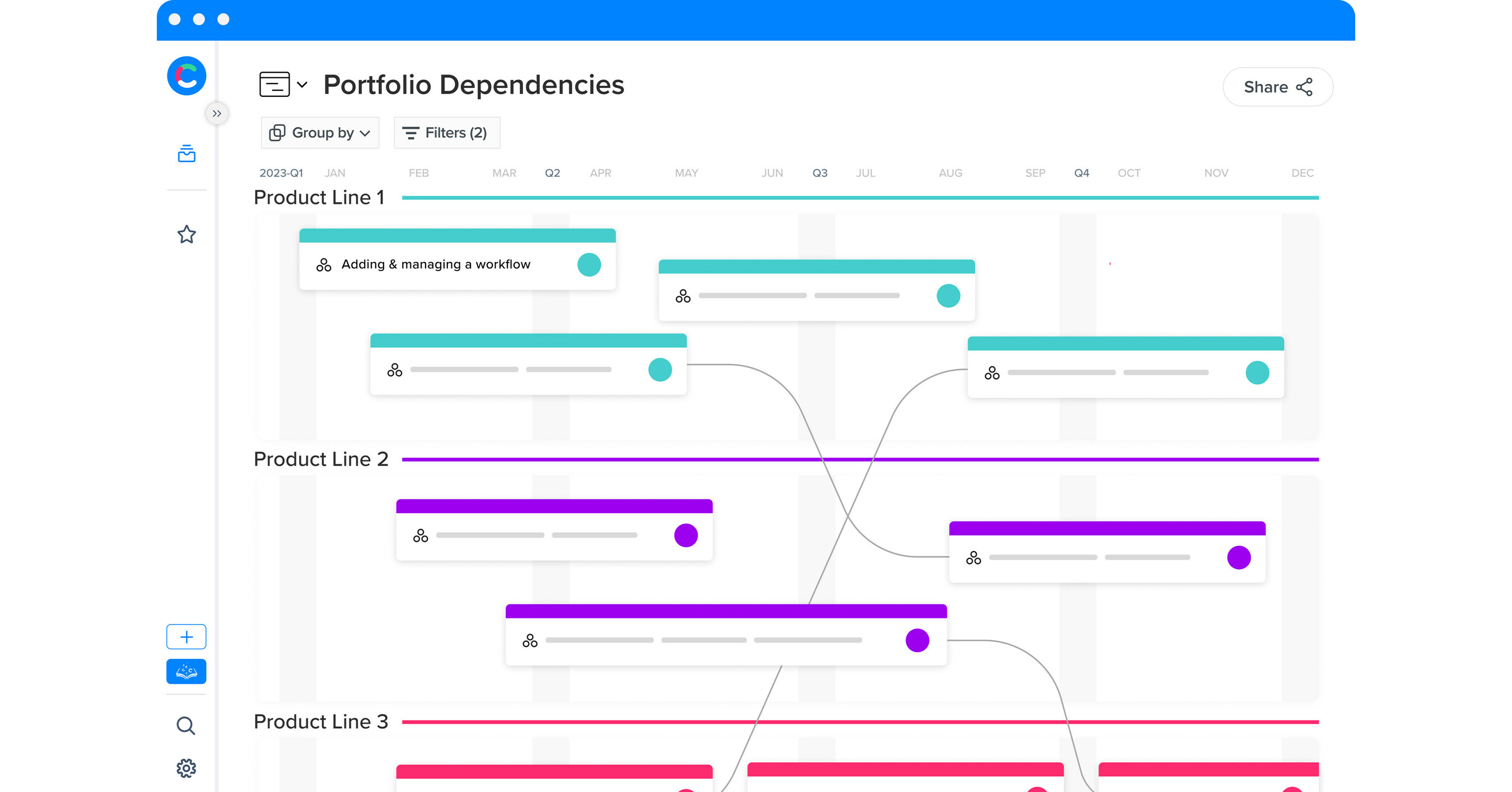 Portfolio Dependencies

Share

Group by

Filters (2)

2023-Q1 JAN FEB MAR Q2 APR MAY JUN Q3 JUL AUG SEP Q4 OCT NOV DEC

Product Line 1

Adding & managing a workflow

Product Line 2

Product Line 3