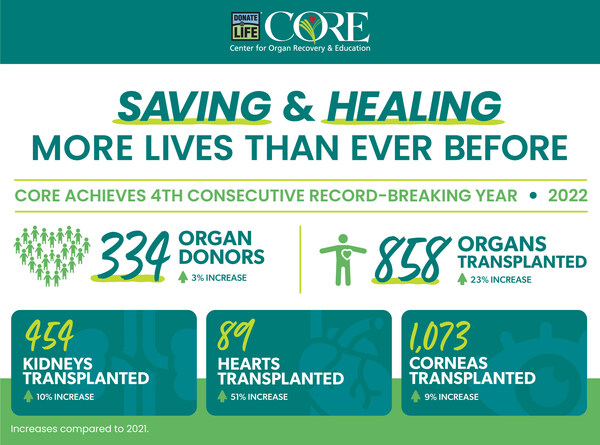 DONATE LIFE CORE
Center for Organ Recovery & Education

SAVING & HEALING
MORE LIVES THAN EVER BEFORE

CORE ACHIEVES 4TH CONSECUTIVE RECORD-BREAKING YEAR • 2022

334 ORGAN DONORS
3% INCREASE

858 ORGANS TRANSPLANTED
23% INCREASE

454
KIDNEYS TRANSPLANTED
10% INCREASE

89
HEARTS TRANSPLANTED
51% INCREASE

1,073
CORNEAS TRANSPLANTED
9% INCREASE

Increases compared to 2021.