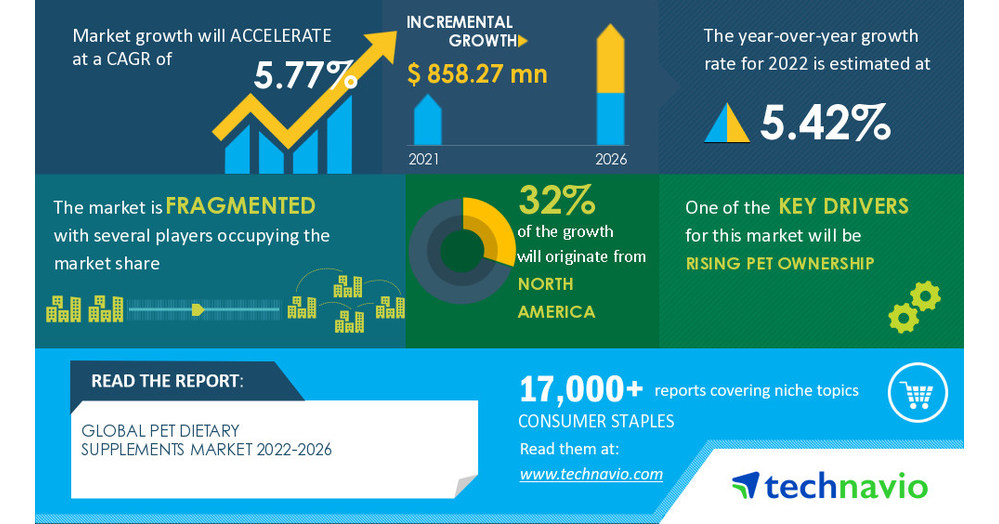 Market growth will ACCELERATE at a CAGR of

5.77%

INCREMENTAL GROWTH

$ 858.27 mn

2021

2026

The year-over-year growth rate for 2022 is estimated at

5.42%

The market is FRAGMENTED with several players occupying the market share

32%

of the growth will originate from

NORTH AMERICA

One of the KEY DRIVERS for this market will be

RISING PET OWNERSHIP

READ THE REPORT:

GLOBAL PET DIETARY SUPPLEMENTS MARKET 2022-2026

17,000+ reports covering niche topics

CONSUMER STAPLES

Read them at:

www.technavio.com

technavio