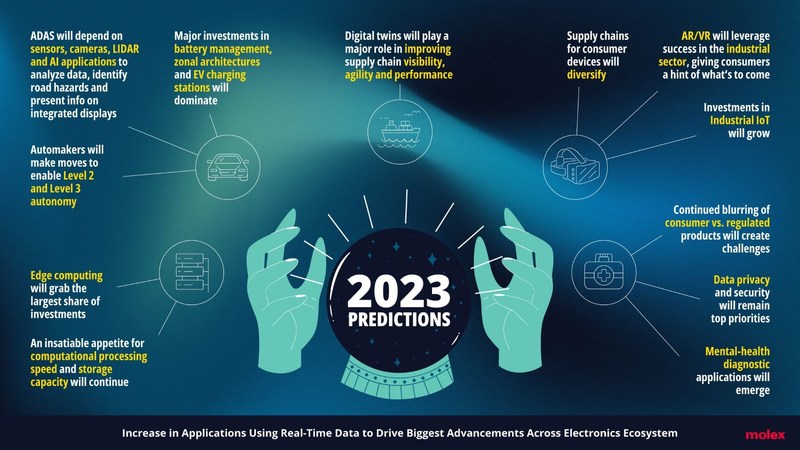 ADAS will depend on sensors, cameras, LIDAR and AI applications to analyze data, identify road hazards and present info on integrated displays

Automakers will make moves to enable Level 2 and Level 3 autonomy

Major investments in battery management, zonal architectures and EV charging stations will dominate

Digital twins will play a major role in improving supply chain visibility, agility and performance

Supply chains for consumer devices will diversify

AR/VR will leverage success in the industrial sector, giving consumers a hint of what's to come

Investments in Industrial IoT will grow

Edge computing will grab the largest share of investments

An insatiable appetite for computational processing speed and storage capacity will continue

2023 PREDICTIONS

Continued blurring of consumer vs. regulated products will create challenges

Data privacy and security will remain top priorities

Mental-health diagnostic applications will emerge

Increase in Applications Using Real-Time Data to Drive Biggest Advancements Across Electronics Ecosystem

molex