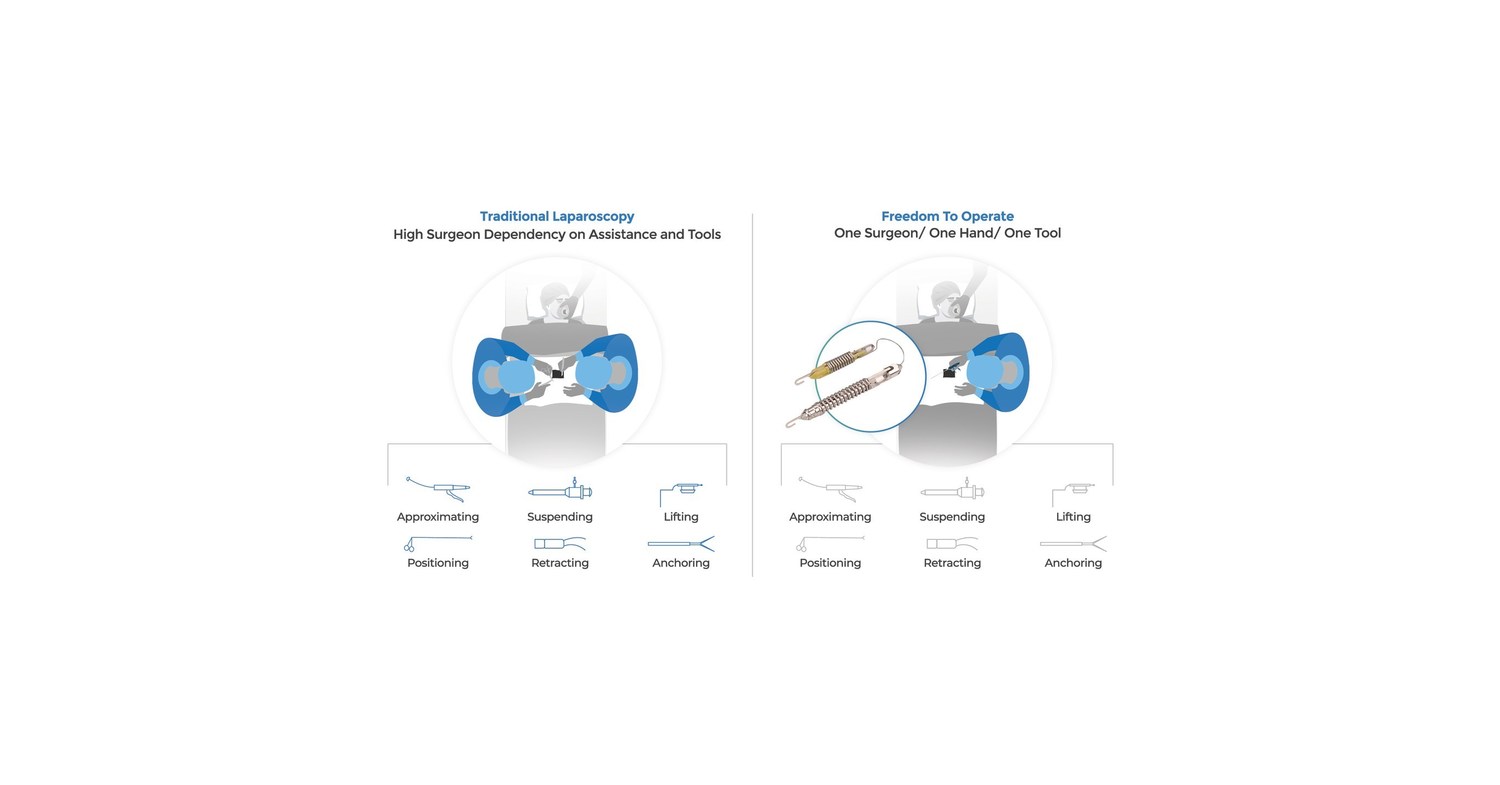 Traditional Laparoscopy
High Surgeon Dependency on Assistance and Tools

Approximating
Suspending
Lifting
Positioning
Retracting
Anchoring

Freedom To Operate
One Surgeon/ One Hand/ One Tool

Approximating
Suspending
Lifting
Positioning
Retracting
Anchoring