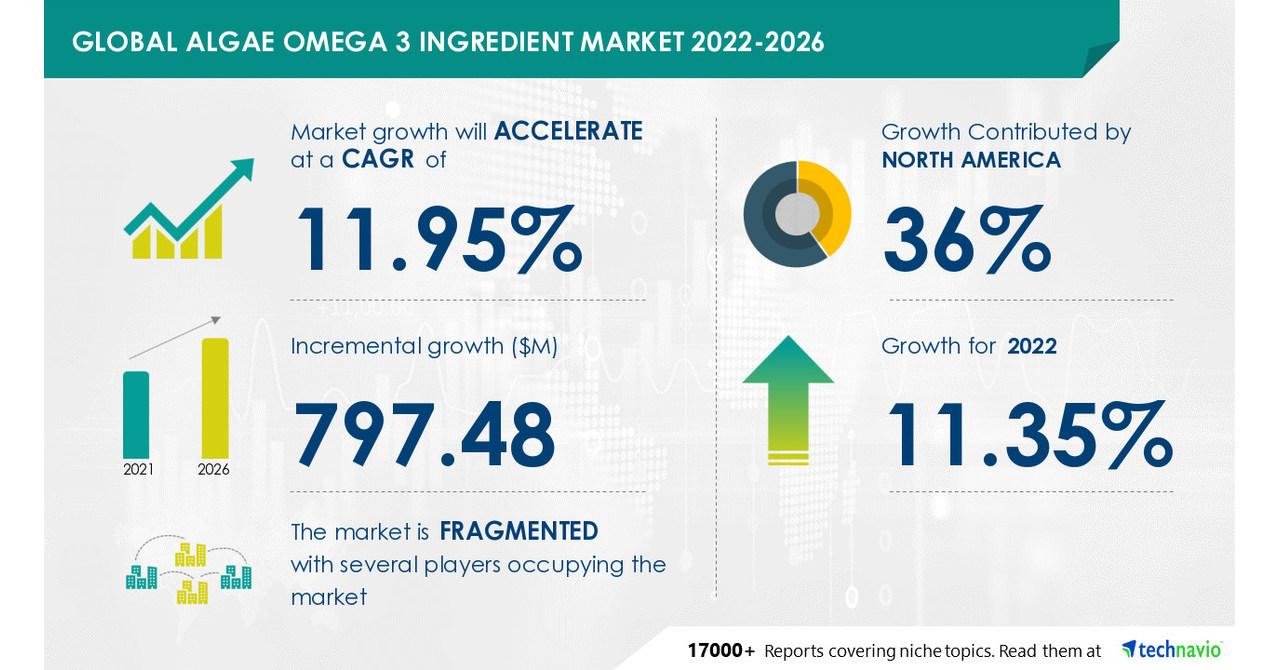 GLOBAL ALGAE OMEGA 3 INGREDIENT MARKET 2022-2026

Market growth will ACCELERATE at a CAGR of

11.95%

Incremental growth ($M)

797.48

2021 2026

The market is FRAGMENTED with several players occupying the market

Growth Contributed by NORTH AMERICA

36%

Growth for 2022

11.35%

17000+ Reports covering niche topics. Read them at technavio