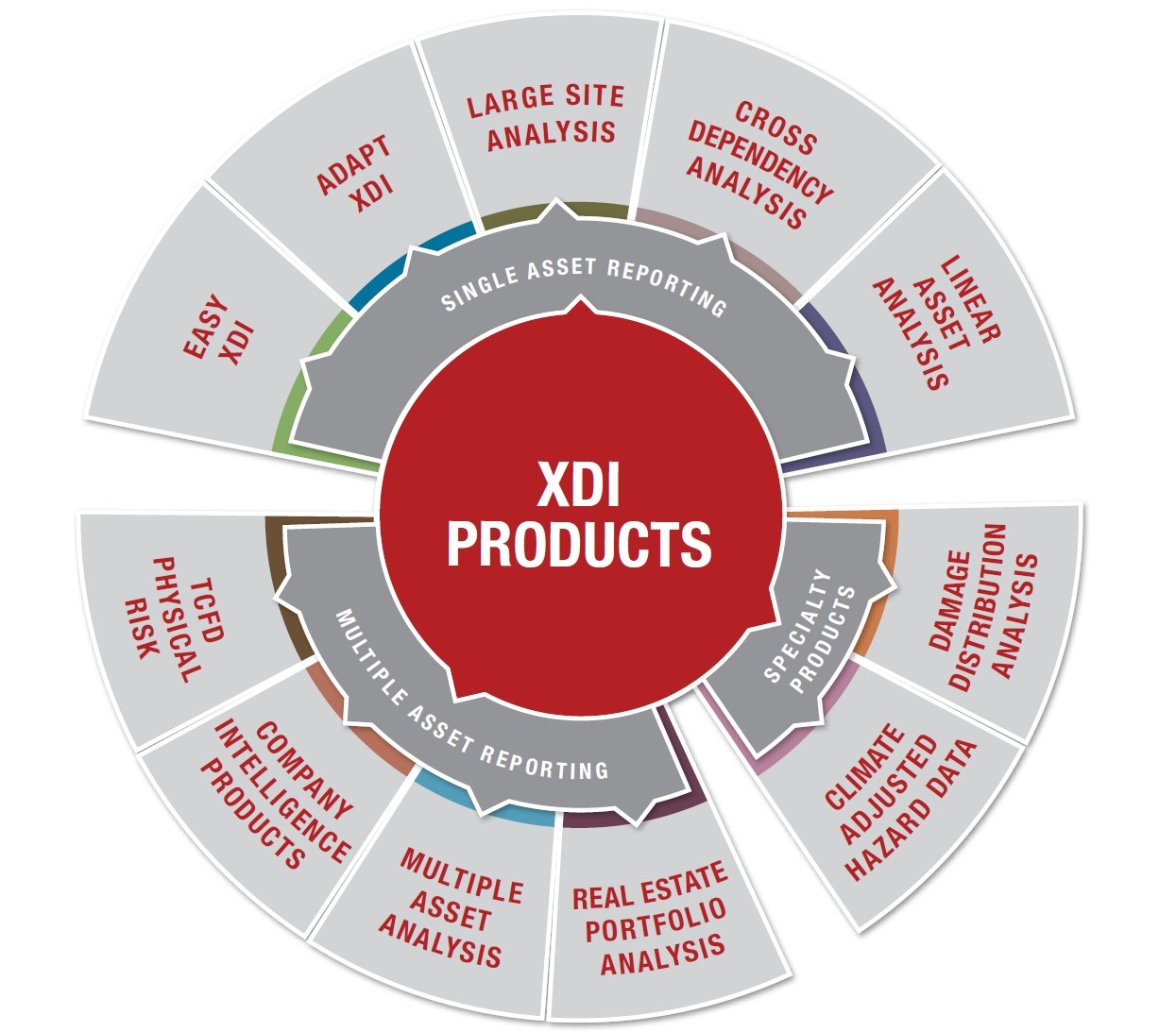 XDI PRODUCTS

SINGLE ASSET REPORTING

EASY XDI

ADAPT XDI

LARGE SITE ANALYSIS

CROSS DEPENDENCY ANALYSIS

LINEAR ASSET ANALYSIS

SPECIALTY PRODUCTS

DAMAGE DISTRIBUTION ANALYSIS

CLIMATE ADJUSTED HAZARD DATA

MULTIPLE ASSET REPORTING

TCFD PHYSICAL RISK

COMPANY INTELLIGENCE PRODUCTS

MULTIPLE ASSET ANALYSIS

REAL ESTATE PORTFOLIO ANALYSIS