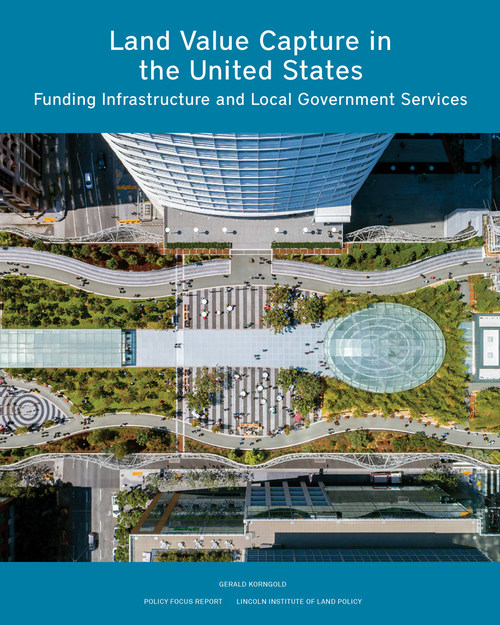 Land Value Capture in the United States

Funding Infrastructure and Local Government Services

GERALD KORNGOLD

POLICY FOCUS REPORT    LINCOLN INSTITUTE OF LAND POLICY