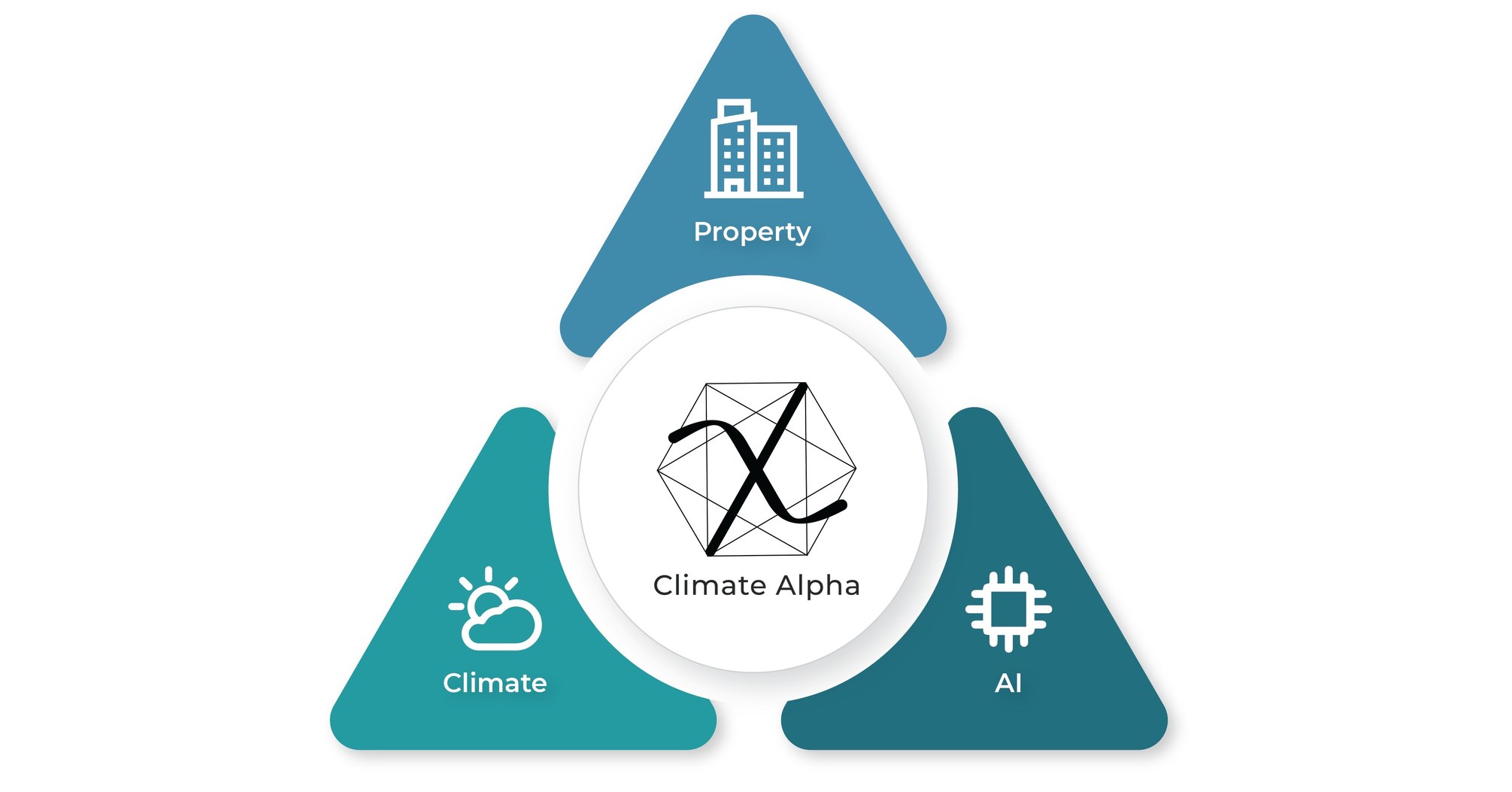 Property

Climate Alpha

Climate

AI