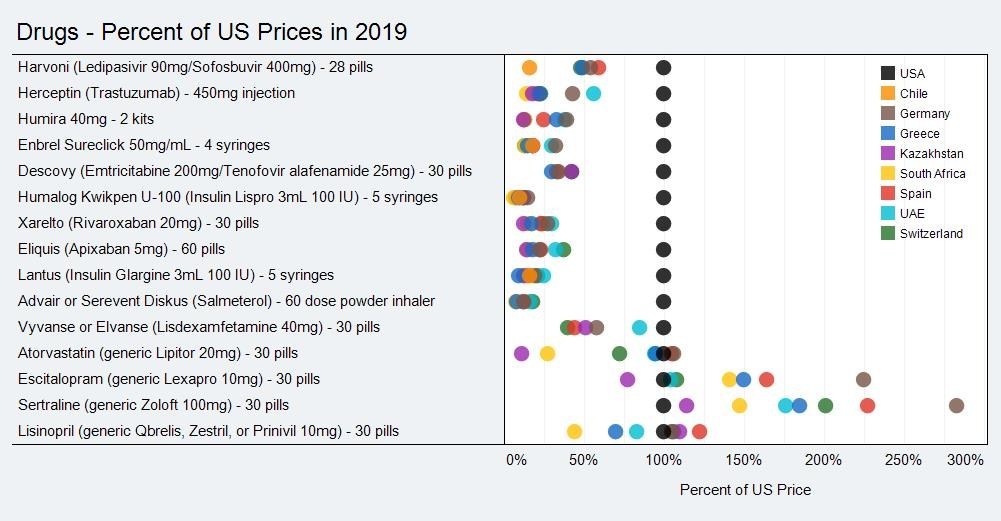 Drugs - Percent of US Prices in 2019

Harvoni (Ledipasivir 90mg/Sofosbuvir 400mg) - 28 pills
Herceptin (Trastuzumab) - 450mg injection
Humira 40mg - 2 kits
Enbrel Sureclick 50mg/mL - 4 syringes
Descovy (Emtricitabine 200mg/Tenofovir alafenamide 25mg) - 30 pills
Humalog Kwikpen U-100 (Insulin Lispro 3mL 100 IU) - 5 syringes
Xarelto (Rivaroxaban 20mg) - 30 pills
Eliquis (Apixaban 5mg) - 60 pills
Lantus (Insulin Glargine 3mL 100 IU) - 5 syringes
Advair or Serevent Diskus (Salmeterol) - 60 dose powder inhaler
Vyvanse or Elvanse (Lisdexamfetamine 40mg) - 30 pills
Atorvastatin (generic Lipitor 20mg) - 30 pills
Escitalopram (generic Lexapro 10mg) - 30 pills
Sertraline (generic Zoloft 100mg) - 30 pills
Lisinopril (generic Qbrelis, Zestril, or Prinivil 10mg) - 30 pills

USA
Chile
Germany
Greece
Kazakhstan
South Africa
Spain
UAE
Switzerland

0% 50% 100% 150% 200% 250% 300%

Percent of US Price