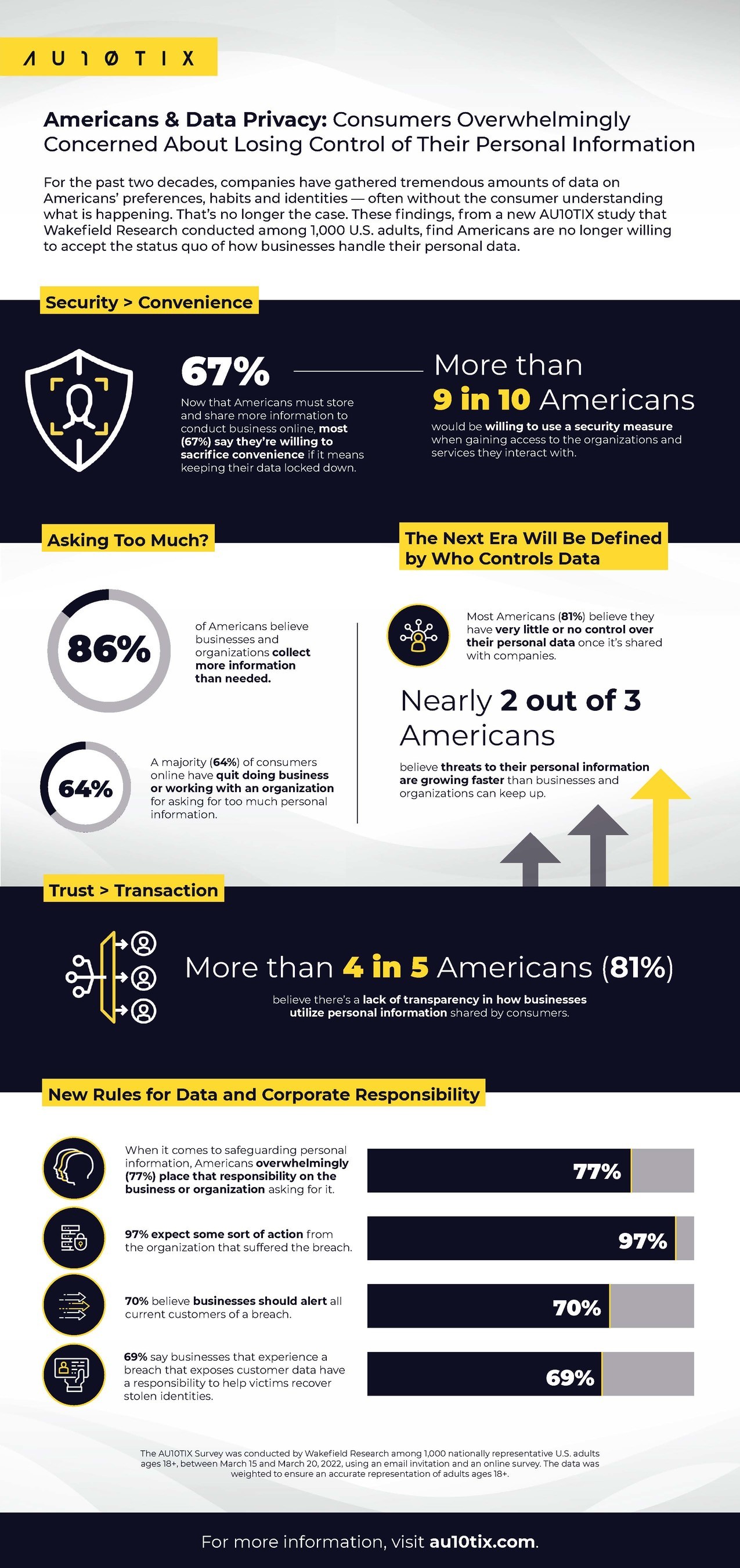 AU10TIX

Americans & Data Privacy: Consumers Overwhelmingly Concerned About Losing Control of Their Personal Information

For the past two decades, companies have gathered tremendous amounts of data on Americans' preferences, habits and identities — often without the consumer understanding what is happening. That's no longer the case. These findings, from a new AU10TIX study that Wakefield Research conducted among 1,000 U.S. adults, find Americans are no longer willing to accept the status quo of how businesses handle their personal data.

Security > Convenience

67%

Now that Americans must store and share more information to conduct business online, most (67%) say they're willing to sacrifice convenience if it means keeping their data locked down.

More than 9 in 10 Americans

would be willing to use a security measure when gaining access to the organizations and services they interact with.

Asking Too Much?

86%

of Americans believe businesses and organizations collect more information than needed.

64%

A majority (64%) of consumers online have quit doing business or working with an organization for asking for too much personal information.

The Next Era Will Be Defined by Who Controls Data

Most Americans (81%) believe they have very little or no control over their personal data once it's shared with companies.

Nearly 2 out of 3 Americans

believe threats to their personal information are growing faster than businesses and organizations can keep up.

Trust > Transaction

More than 4 in 5 Americans (81%)

believe there's a lack of transparency in how businesses utilize personal information shared by consumers.

New Rules for Data and Corporate Responsibility

When it comes to safeguarding personal information, Americans overwhelmingly (77%) place that responsibility on the business or organization asking for it.

77%

97% expect some sort of action from the organization that suffered the breach.

97%

70% believe businesses should alert all current customers of a breach.

70%

69% say businesses that experience a breach that exposes customer data have a responsibility to help victims recover stolen identities.

69%

The AU10TIX Survey was conducted by Wakefield Research among 1,000 nationally representative U.S. adults ages 18+, between March 15 and March 20, 2022, using an email invitation and an online survey. The data was weighted to ensure an accurate representation of adults ages 18+.

For more information, visit au10tix.com.