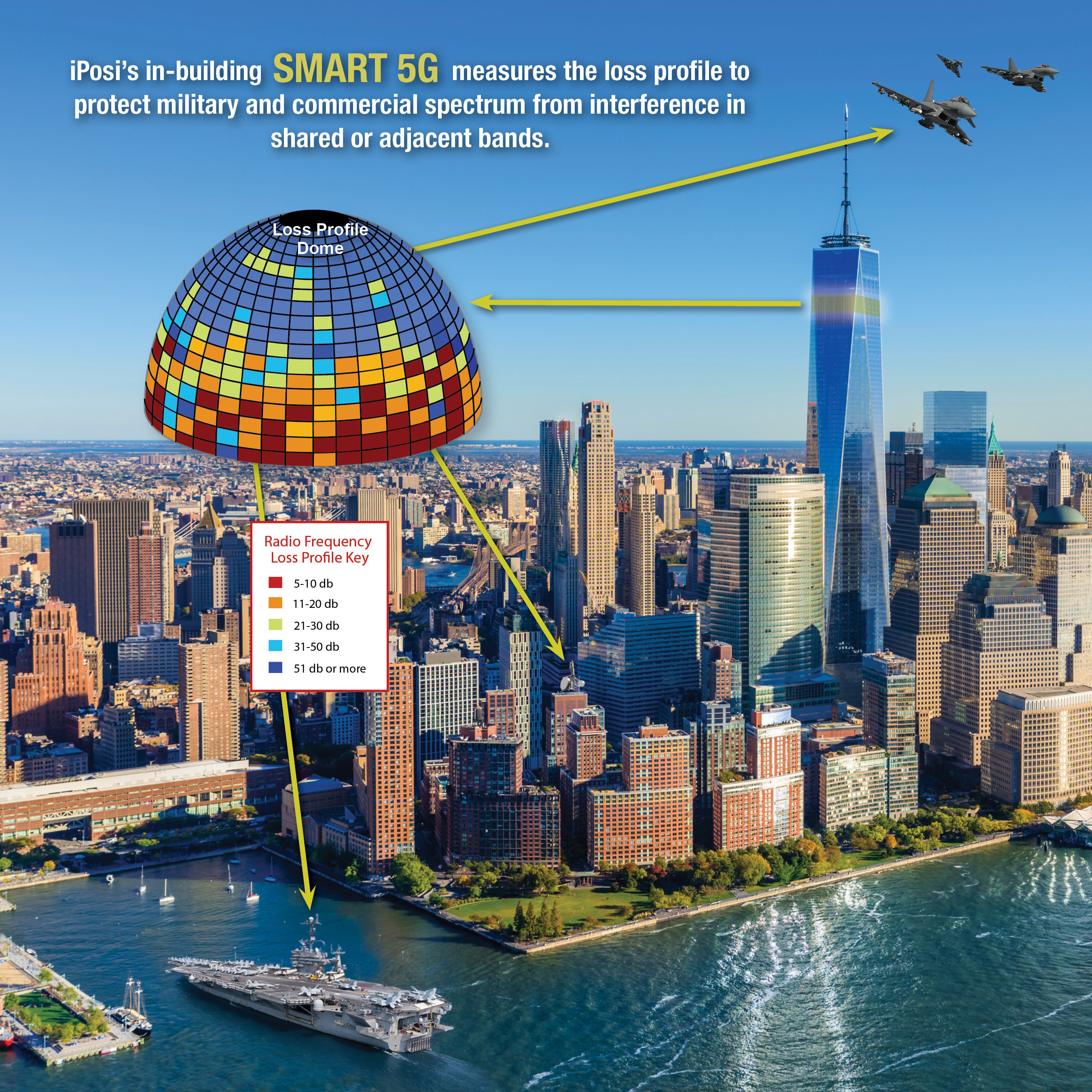 iPosi's in-building SMART 5G measures the loss profile to protect military and commercial spectrum from interference in shared or adjacent bands.

Loss Profile Dome

Radio Frequency Loss Profile Key

5-10 db
11-20 db
21-30 db
31-50 db
51 db or more