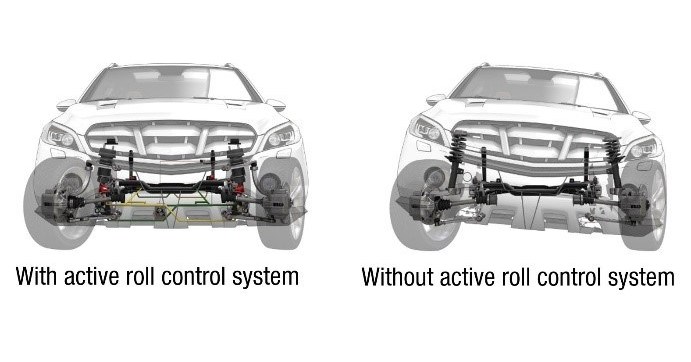 With active roll control system

Without active roll control system