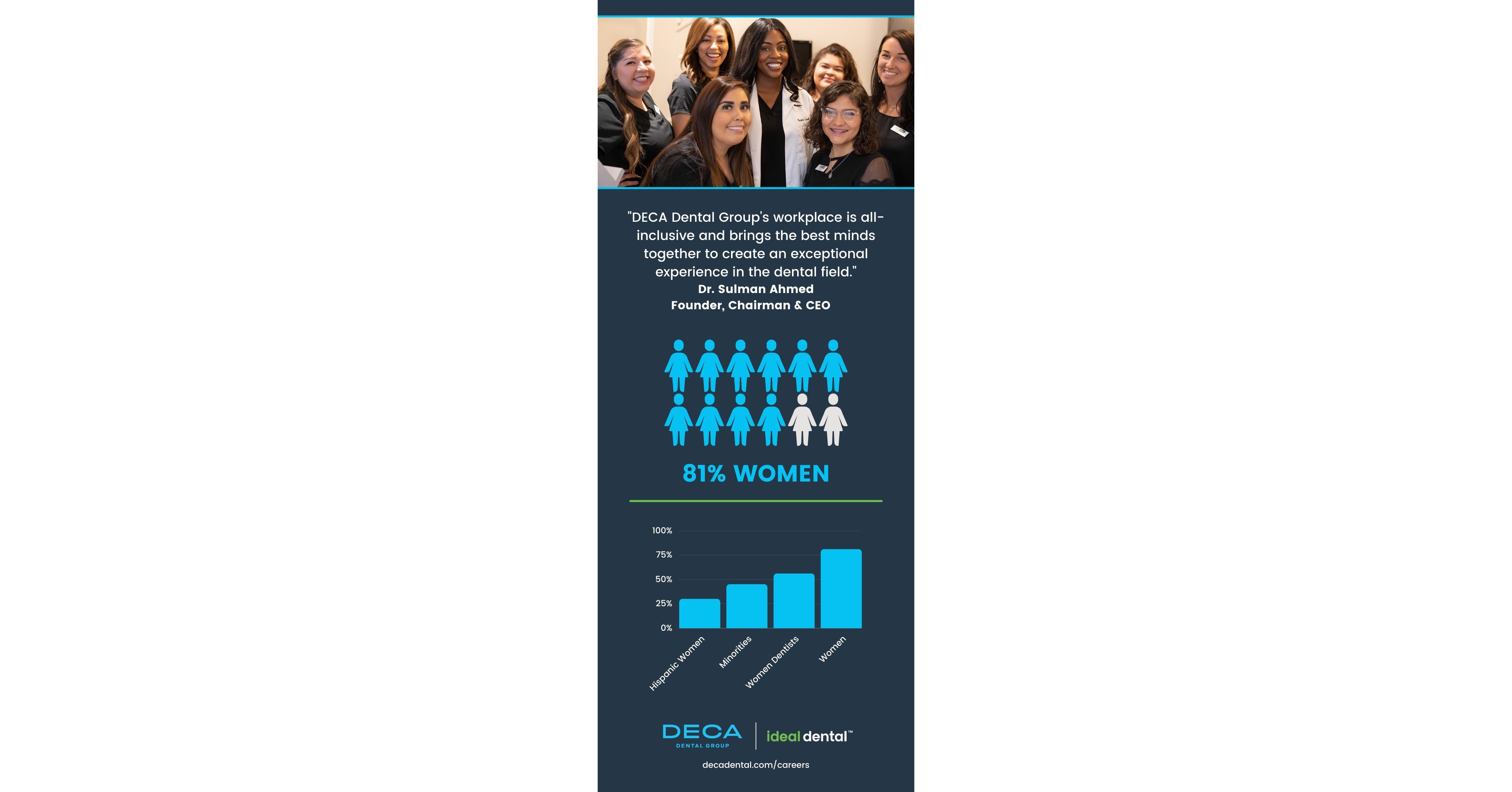 "DECA Dental Group's workplace is all-inclusive and brings the best minds together to create an exceptional experience in the dental field."
Dr. Sulman Ahmed
Founder, Chairman & CEO

81% WOMEN

100%
75%
50%
25%
0%

Hispanic Women
Minorities
Women Dentists
Women

DECA
DENTAL GROUP
ideal dental™

decadental.com/careers