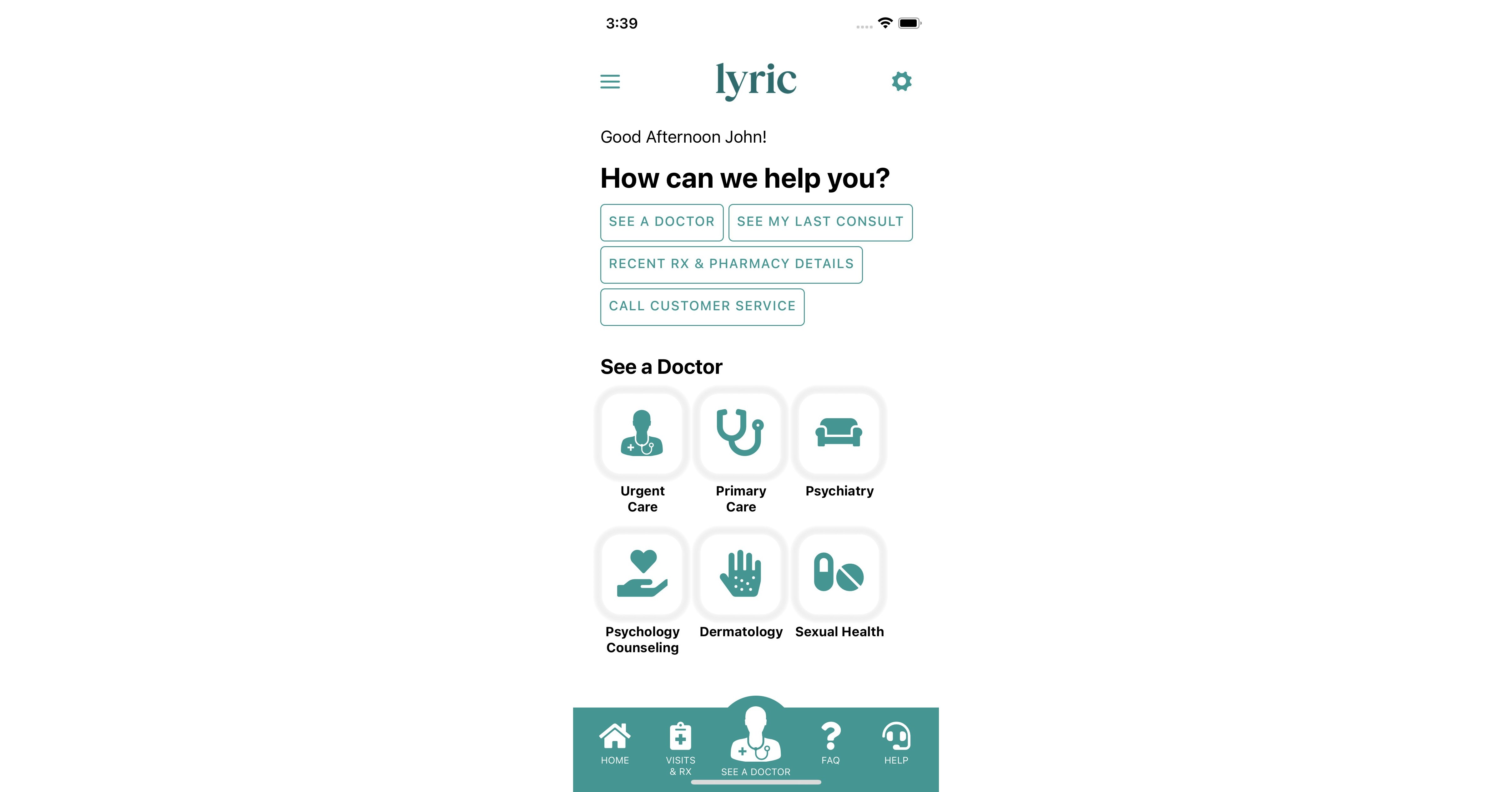 3:39

lyric

Good Afternoon John!

How can we help you?

SEE A DOCTOR

SEE MY LAST CONSULT

RECENT RX & PHARMACY DETAILS

CALL CUSTOMER SERVICE

See a Doctor

Urgent Care

Primary Care

Psychiatry

Psychology Counseling

Dermatology

Sexual Health

HOME

VISITS & RX

SEE A DOCTOR

FAQ

HELP