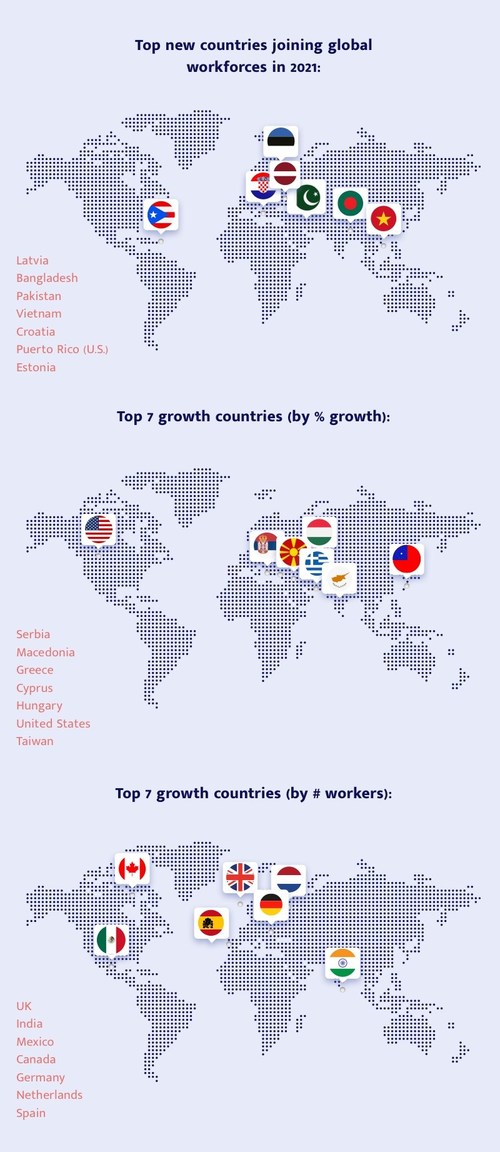 Top new countries joining global workforces in 2021:

Latvia
Bangladesh
Pakistan
Vietnam
Croatia
Puerto Rico (U.S.)
Estonia

Top 7 growth countries (by % growth):

Serbia
Macedonia
Greece
Cyprus
Hungary
United States
Taiwan

Top 7 growth countries (by # workers):

UK
India
Mexico
Canada
Germany
Netherlands
Spain