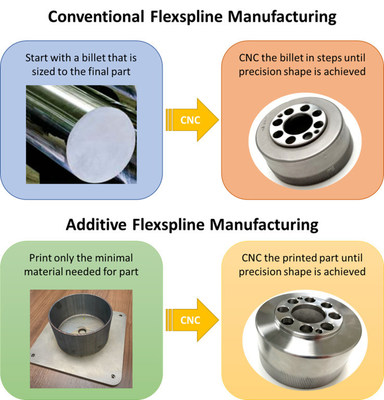 Conventional Flexspline Manufacturing

Start with a billet that is sized to the final part

CNC

CNC the billet in steps until precision shape is achieved

Additive Flexspline Manufacturing

Print only the minimal material needed for part

CNC

CNC the printed part until precision shape is achieved