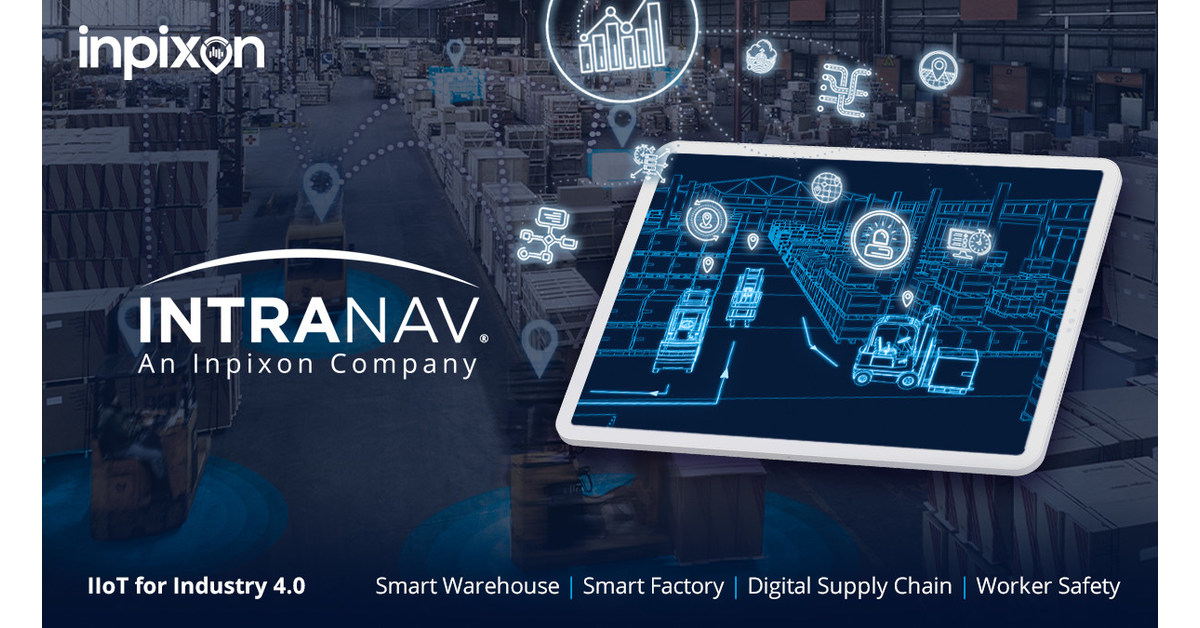 inpixon

INTRANAV®
An Inpixon Company

IIoT for Industry 4.0

Smart Warehouse | Smart Factory | Digital Supply Chain | Worker Safety