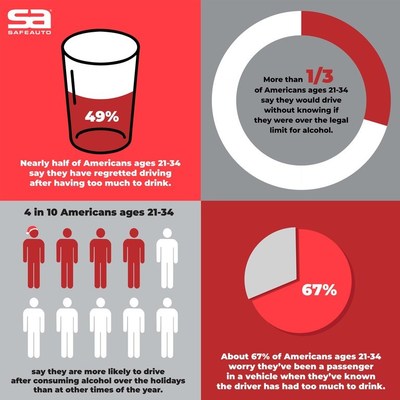 sa
SAFEAUTO

49%

Nearly half of Americans ages 21-34 say they have regretted driving after having too much to drink.

More than 1/3 of Americans ages 21-34 say they would drive without knowing if they were over the legal limit for alcohol.

4 in 10 Americans ages 21-34

say they are more likely to drive after consuming alcohol over the holidays than at other times of the year.

67%

About 67% of Americans ages 21-34 worry they've been a passenger in a vehicle when they've known the driver has had too much to drink.