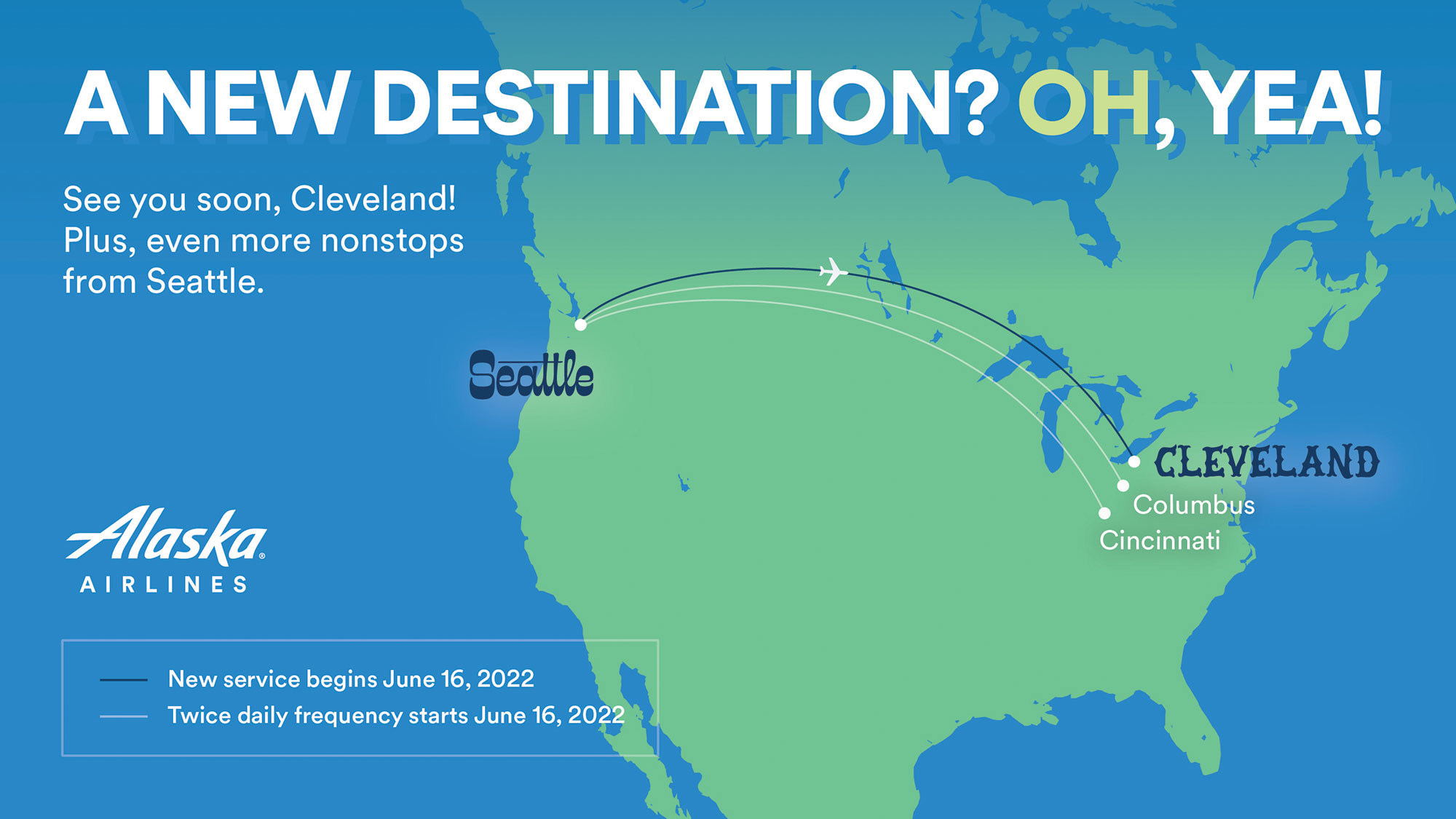 A NEW DESTINATION? OH, YEA!

See you soon, Cleveland! Plus, even more nonstops from Seattle.

Seattle

CLEVELAND

Columbus

Cincinnati

Alaska
AIRLINES

New service begins June 16, 2022
Twice daily frequency starts June 16, 2022