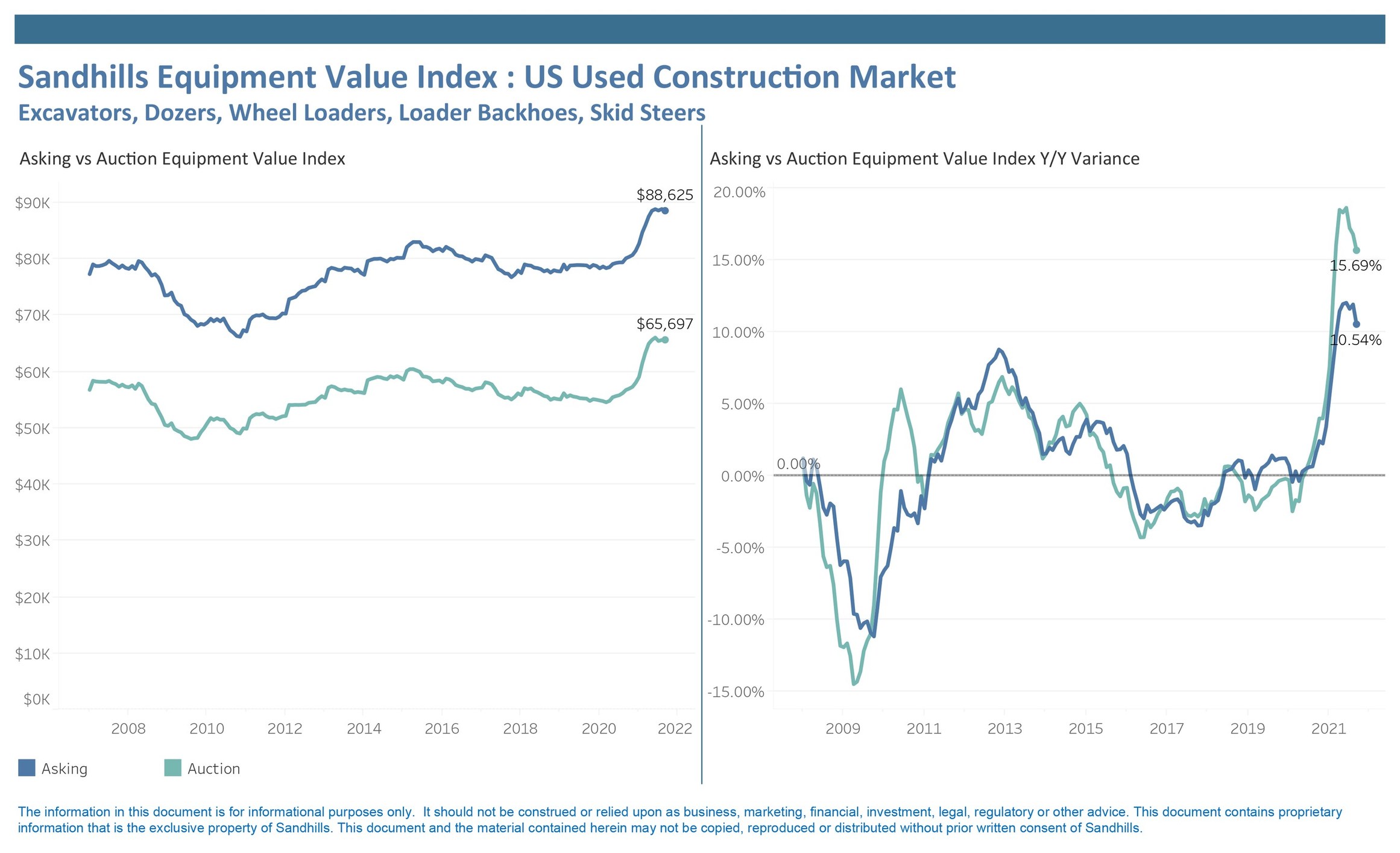 Sandhills Equipment Value Index : US Used Construction Market
Excavators, Dozers, Wheel Loaders, Loader Backhoes, Skid Steers

Asking vs Auction Equipment Value Index

$88,625
$65,697

$90K
$80K
$70K
$60K
$50K
$40K
$30K
$20K
$10K
$0K

2008 2010 2012 2014 2016 2018 2020 2022

Asking Auction

Asking vs Auction Equipment Value Index Y/Y Variance

20.00%
15.00%
10.00%
5.00%
0.00%
-5.00%
-10.00%
-15.00%

0.00%
15.69%
10.54%

2009 2011 2013 2015 2017 2019 2021

The information in this document is for informational purposes only. It should not be construed or relied upon as business, marketing, financial, investment, legal, regulatory or other advice. This document contains proprietary information that is the exclusive property of Sandhills. This document and the material contained herein may not be copied, reproduced or distributed without prior written consent of Sandhills.