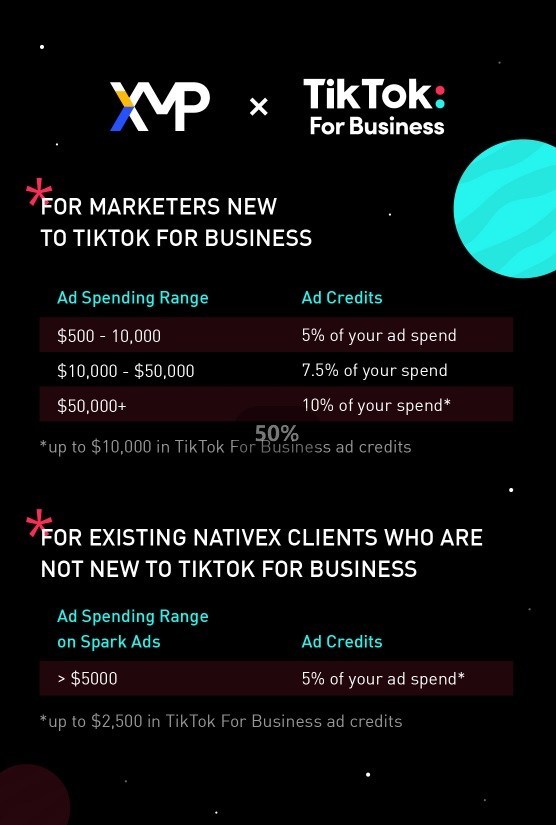 XMP × TikTok: For Business

*FOR MARKETERS NEW TO TIKTOK FOR BUSINESS

| Ad Spending Range | Ad Credits |
|---|---|
| \$500 - 10,000 | 5% of your ad spend |
| \$10,000 - \$50,000 | 7.5% of your spend |
| \$50,000+ | 10% of your spend* |

50%

*up to \$10,000 in TikTok For Business ad credits

*FOR EXISTING NATIVEX CLIENTS WHO ARE NOT NEW TO TIKTOK FOR BUSINESS

| Ad Spending Range on Spark Ads | Ad Credits |
|---|---|
| > \$5000 | 5% of your ad spend* |

*up to \$2,500 in TikTok For Business ad credits