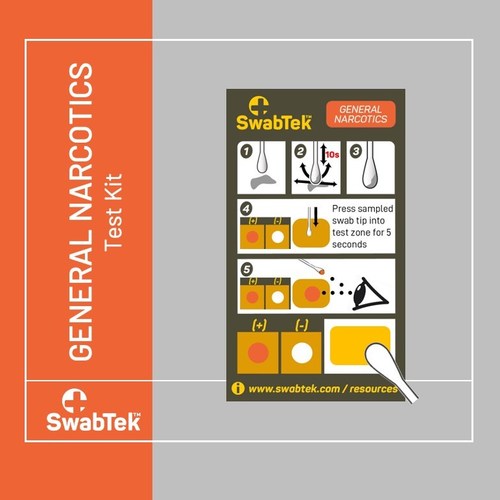 GENERAL NARCOTICS
Test Kit

SwabTek™

SwabTek™

GENERAL NARCOTICS

1

2 10s

3

4 (+) (-)

Press sampled swab tip into test zone for 5 seconds

5 (+) (-)

(+) (-)

www.swabtek.com / resources