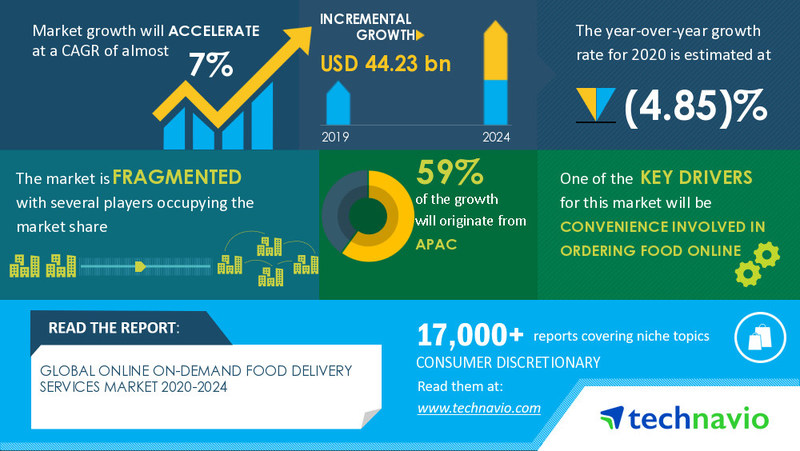 Market growth will ACCELERATE at a CAGR of almost

7%

INCREMENTAL GROWTH

USD 44.23 bn

2019

2024

The year-over-year growth rate for 2020 is estimated at

(4.85)%

The market is FRAGMENTED with several players occupying the market share

59%

of the growth will originate from

APAC

One of the KEY DRIVERS for this market will be

CONVENIENCE INVOLVED IN ORDERING FOOD ONLINE

READ THE REPORT:

GLOBAL ONLINE ON-DEMAND FOOD DELIVERY SERVICES MARKET 2020-2024

17,000+ reports covering niche topics

CONSUMER DISCRETIONARY

Read them at:

www.technavio.com

technavio