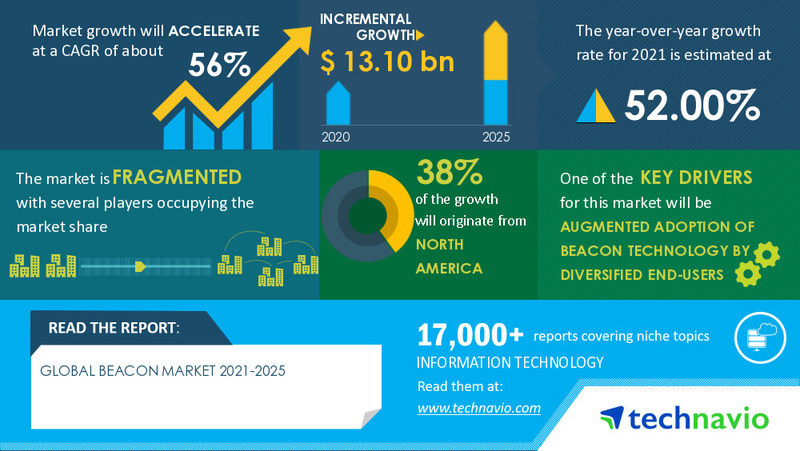 Market growth will ACCELERATE at a CAGR of about

56%

INCREMENTAL GROWTH

$ 13.10 bn

2020

2025

The year-over-year growth rate for 2021 is estimated at

52.00%

The market is FRAGMENTED with several players occupying the market share

38%
of the growth will originate from
NORTH AMERICA

One of the KEY DRIVERS for this market will be
AUGMENTED ADOPTION OF BEACON TECHNOLOGY BY DIVERSIFIED END-USERS

READ THE REPORT:

GLOBAL BEACON MARKET 2021-2025

17,000+ reports covering niche topics
INFORMATION TECHNOLOGY
Read them at:
www.technavio.com

technavio