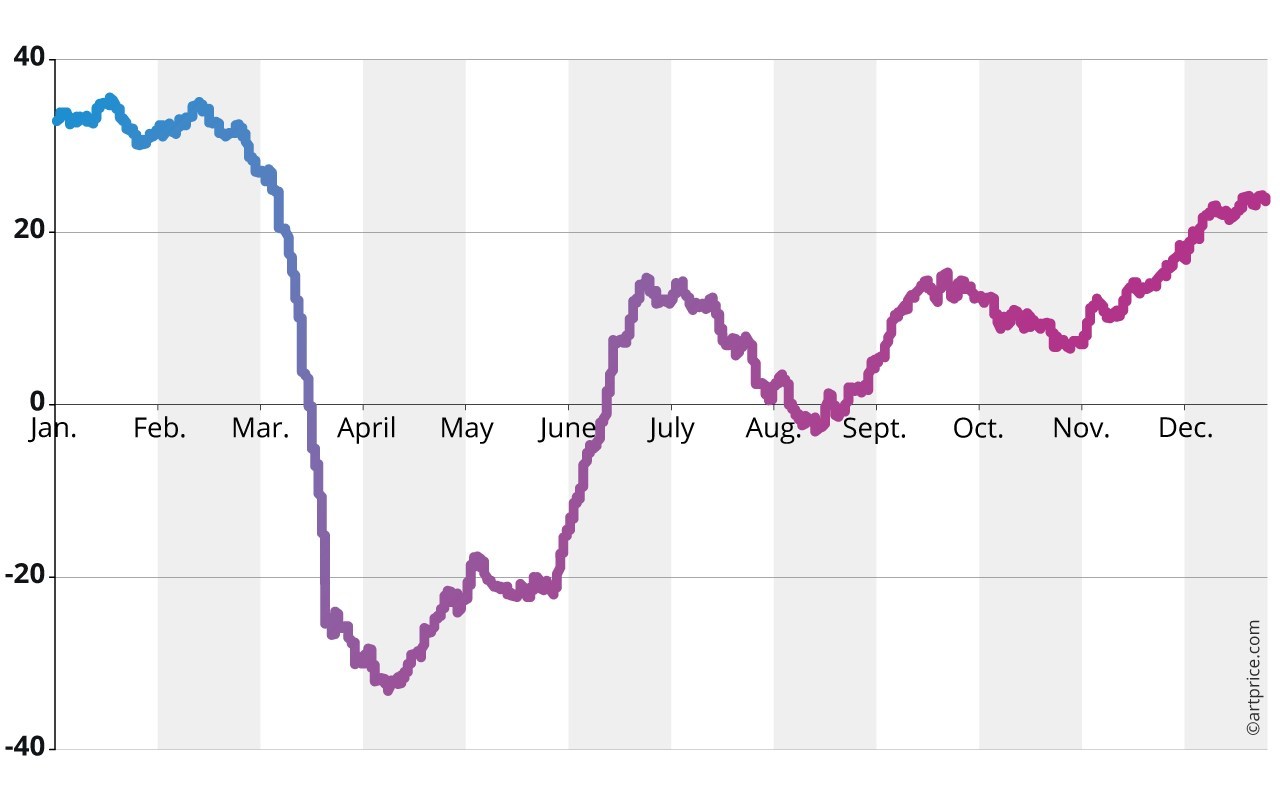 40
20
0
-20
-40
Jan.
Feb.
Mar.
April
May
June
July
Aug.
Sept.
Oct.
Nov.
Dec.
©artprice.com