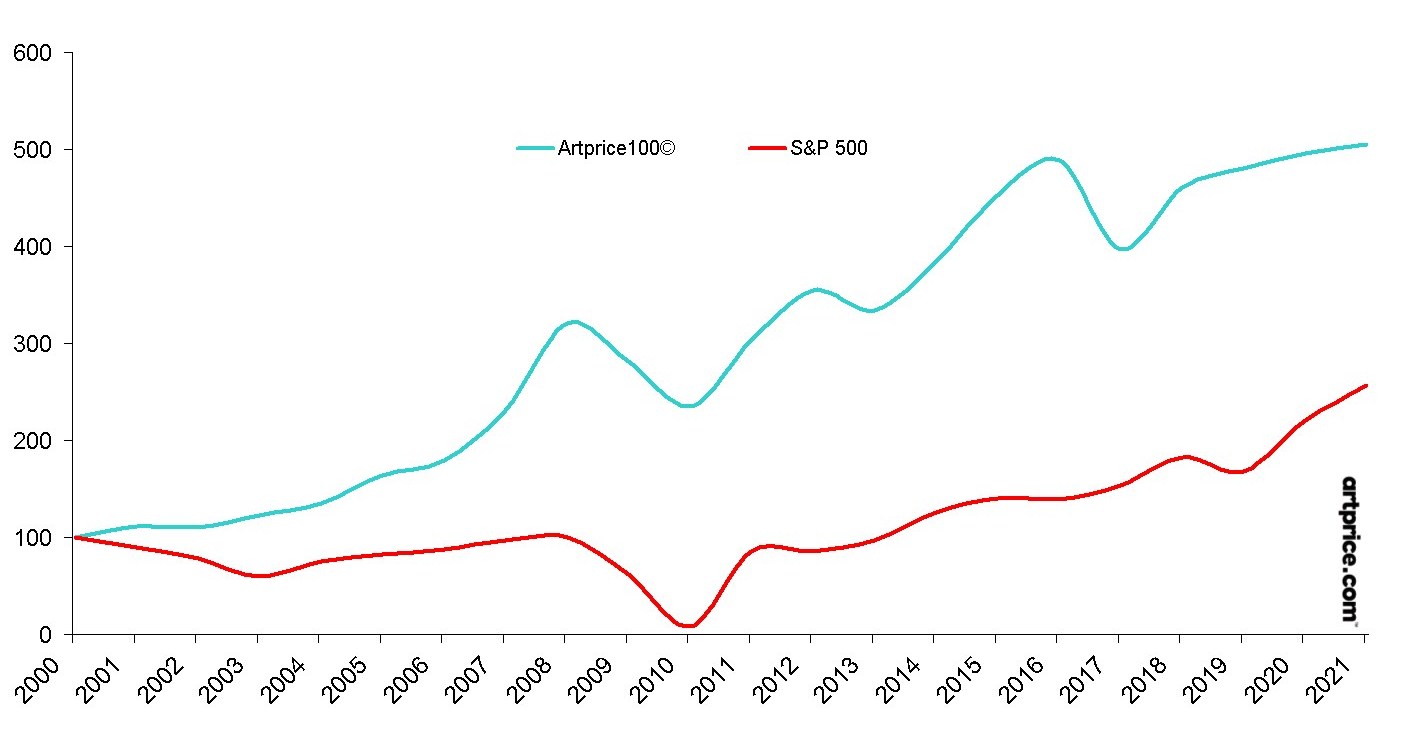 600
500
400
300
200
100
0

Artprice100©
S&P 500

artprice.com

2000
2001
2002
2003
2004
2005
2006
2007
2008
2009
2010
2011
2012
2013
2014
2015
2016
2017
2018
2019
2020
2021