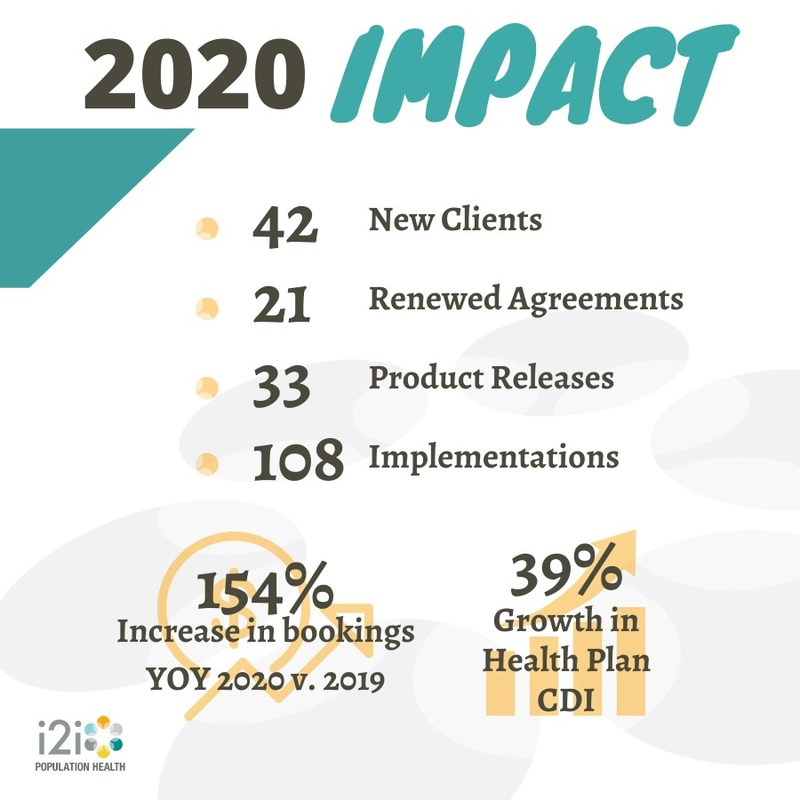 2020 IMPACT

42 New Clients

21 Renewed Agreements

33 Product Releases

108 Implementations

154% Increase in bookings YOY 2020 v. 2019

39% Growth in Health Plan CDI

i2i POPULATION HEALTH