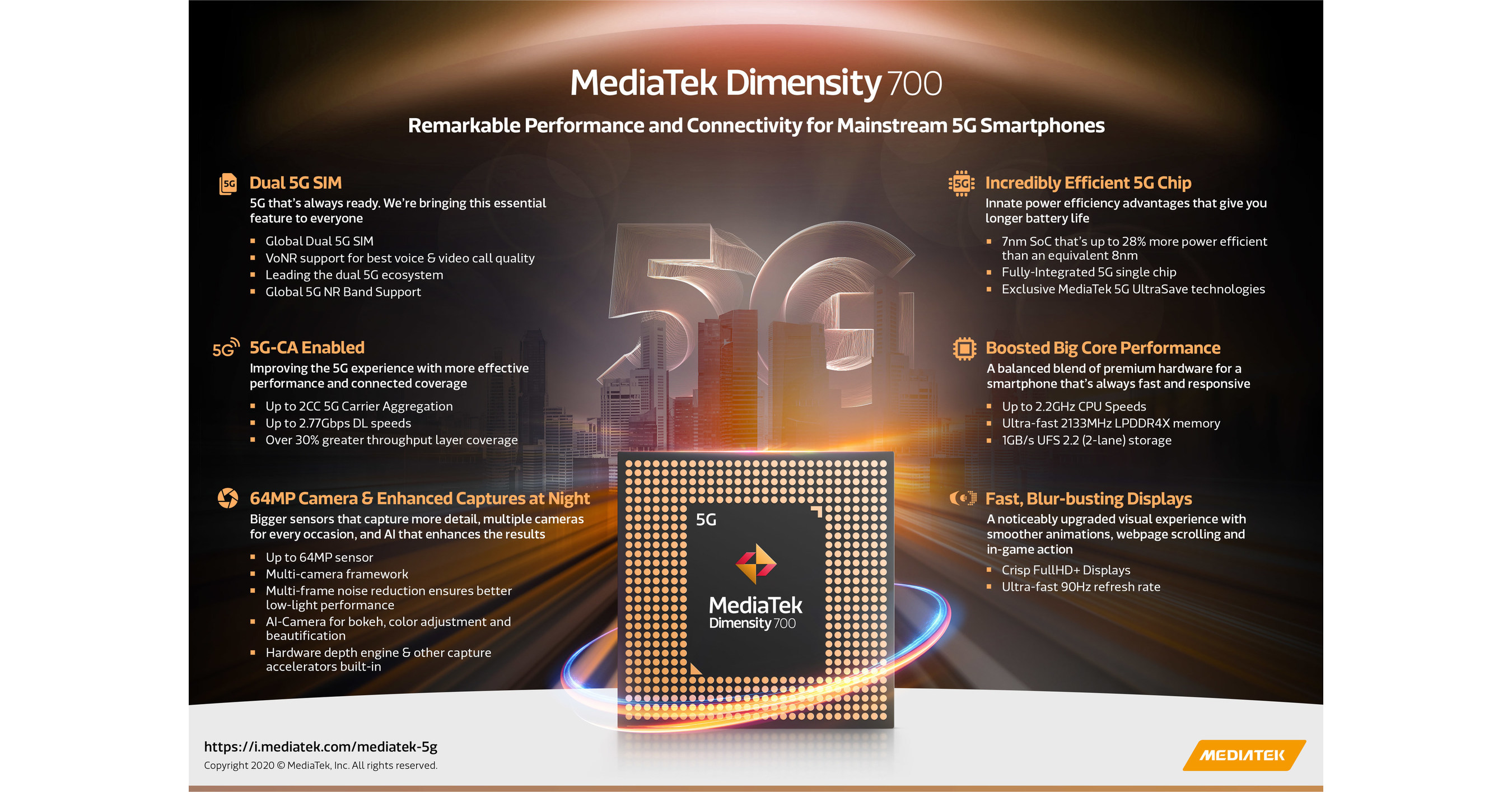 MediaTek Dimensity 700

Remarkable Performance and Connectivity for Mainstream 5G Smartphones

5G Dual 5G SIM

5G that's always ready. We're bringing this essential feature to everyone

- Global Dual 5G SIM
- VoNR support for best voice & video call quality
- Leading the dual 5G ecosystem
- Global 5G NR Band Support

5G 5G-CA Enabled

Improving the 5G experience with more effective performance and connected coverage

- Up to 2CC 5G Carrier Aggregation
- Up to 2.77Gbps DL speeds
- Over 30% greater throughput layer coverage

64MP Camera & Enhanced Captures at Night

Bigger sensors that capture more detail, multiple cameras for every occasion, and AI that enhances the results

- Up to 64MP sensor
- Multi-camera framework
- Multi-frame noise reduction ensures better low-light performance
- AI-Camera for bokeh, color adjustment and beautification
- Hardware depth engine & other capture accelerators built-in

5G Incredibly Efficient 5G Chip

Innate power efficiency advantages that give you longer battery life

- 7nm SoC that's up to 28% more power efficient than an equivalent 8nm
- Fully-Integrated 5G single chip
- Exclusive MediaTek 5G UltraSave technologies

Boosted Big Core Performance

A balanced blend of premium hardware for a smartphone that's always fast and responsive

- Up to 2.2GHz CPU Speeds
- Ultra-fast 2133MHz LPDDR4X memory
- 1GB/s UFS 2.2 (2-lane) storage

Fast, Blur-busting Displays

A noticeably upgraded visual experience with smoother animations, webpage scrolling and in-game action

- Crisp FullHD+ Displays
- Ultra-fast 90Hz refresh rate

5G
MediaTek
Dimensity 700

https://i.mediatek.com/mediatek-5g
Copyright 2020 © MediaTek, Inc. All rights reserved.

MEDIATEK