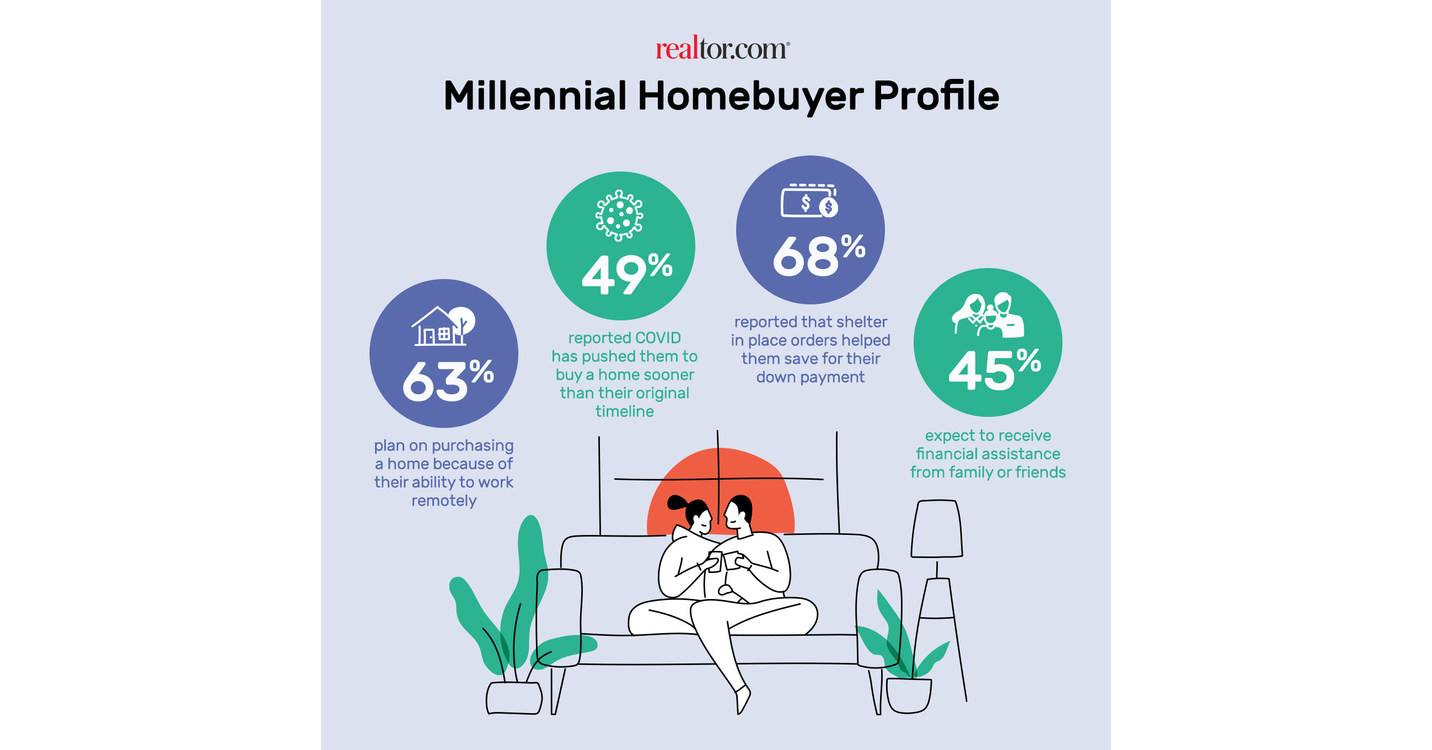 realtor.com®

Millennial Homebuyer Profile

63%

plan on purchasing a home because of their ability to work remotely

49%

reported COVID has pushed them to buy a home sooner than their original timeline

68%

reported that shelter in place orders helped them save for their down payment

45%

expect to receive financial assistance from family or friends