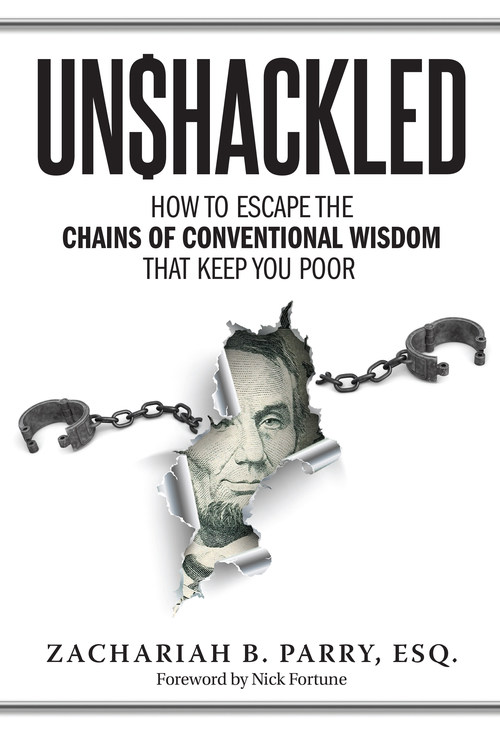 UN$HACKLED

HOW TO ESCAPE THE
CHAINS OF CONVENTIONAL WISDOM
THAT KEEP YOU POOR

ZACHARIAH B. PARRY, ESQ.
Foreword by Nick Fortune