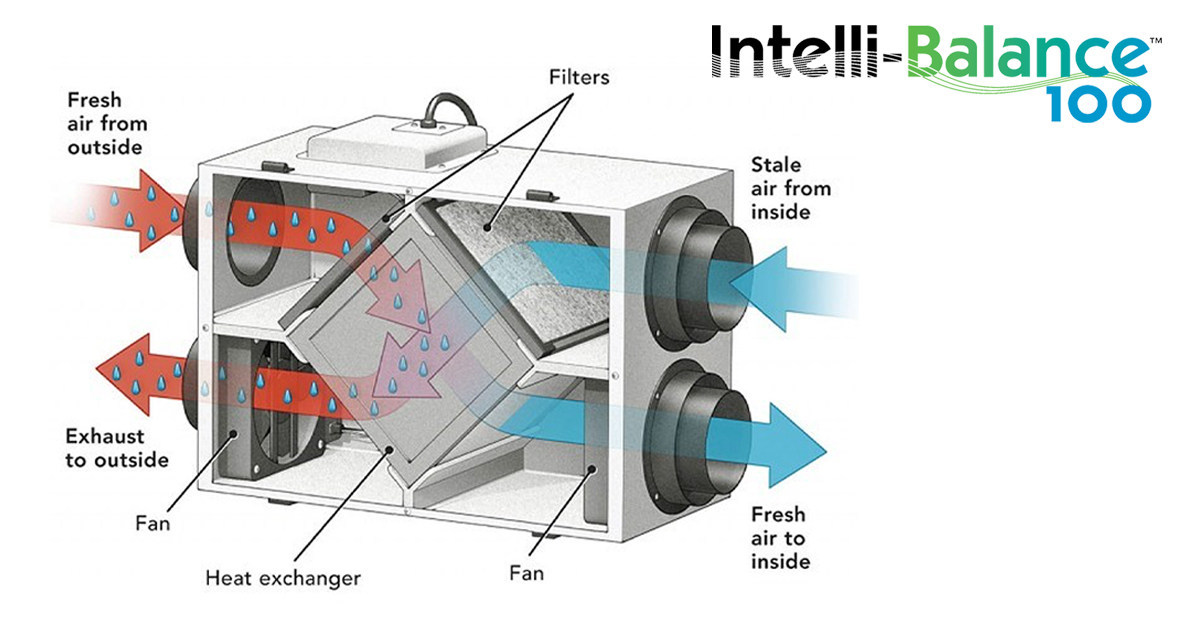 Intelli-Balance™
100

Fresh air from outside

Filters

Stale air from inside

Exhaust to outside

Fan

Heat exchanger

Fan

Fresh air to inside