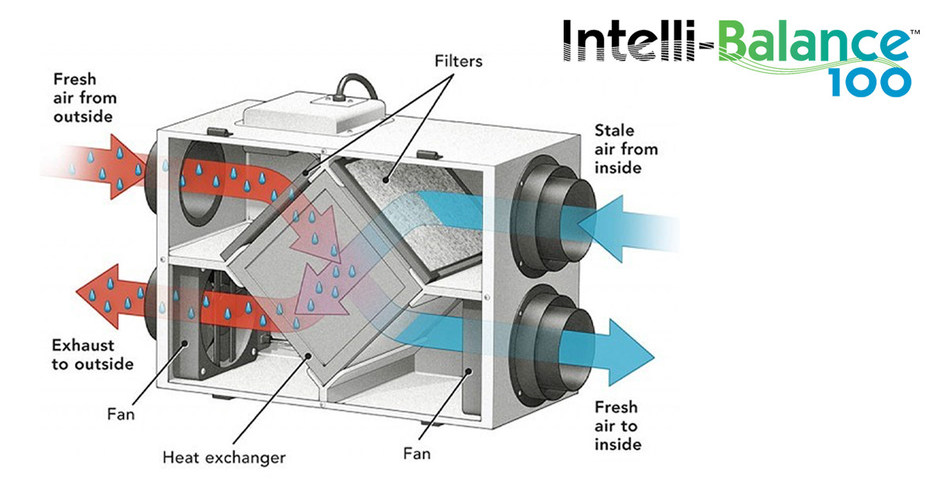 Intelli-Balance™
100

Fresh air from outside

Filters

Stale air from inside

Exhaust to outside

Fan

Heat exchanger

Fan

Fresh air to inside