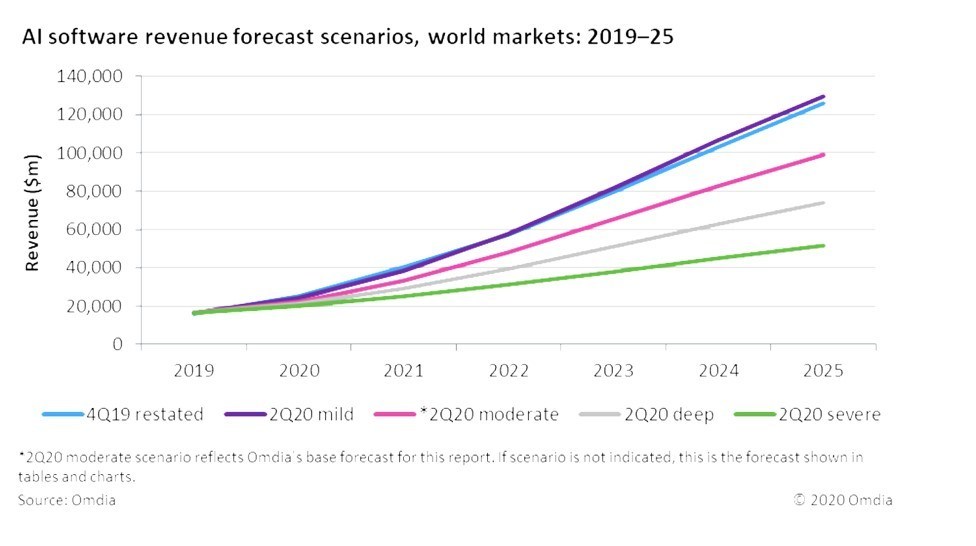 AI software revenue forecast scenarios, world markets: 2019–25

Revenue ($m)

140,000
120,000
100,000
80,000
60,000
40,000
20,000
0

2019 2020 2021 2022 2023 2024 2025

4Q19 restated 2Q20 mild *2Q20 moderate 2Q20 deep 2Q20 severe

*2Q20 moderate scenario reflects Omdia's base forecast for this report. If scenario is not indicated, this is the forecast shown in tables and charts.

Source: Omdia

© 2020 Omdia