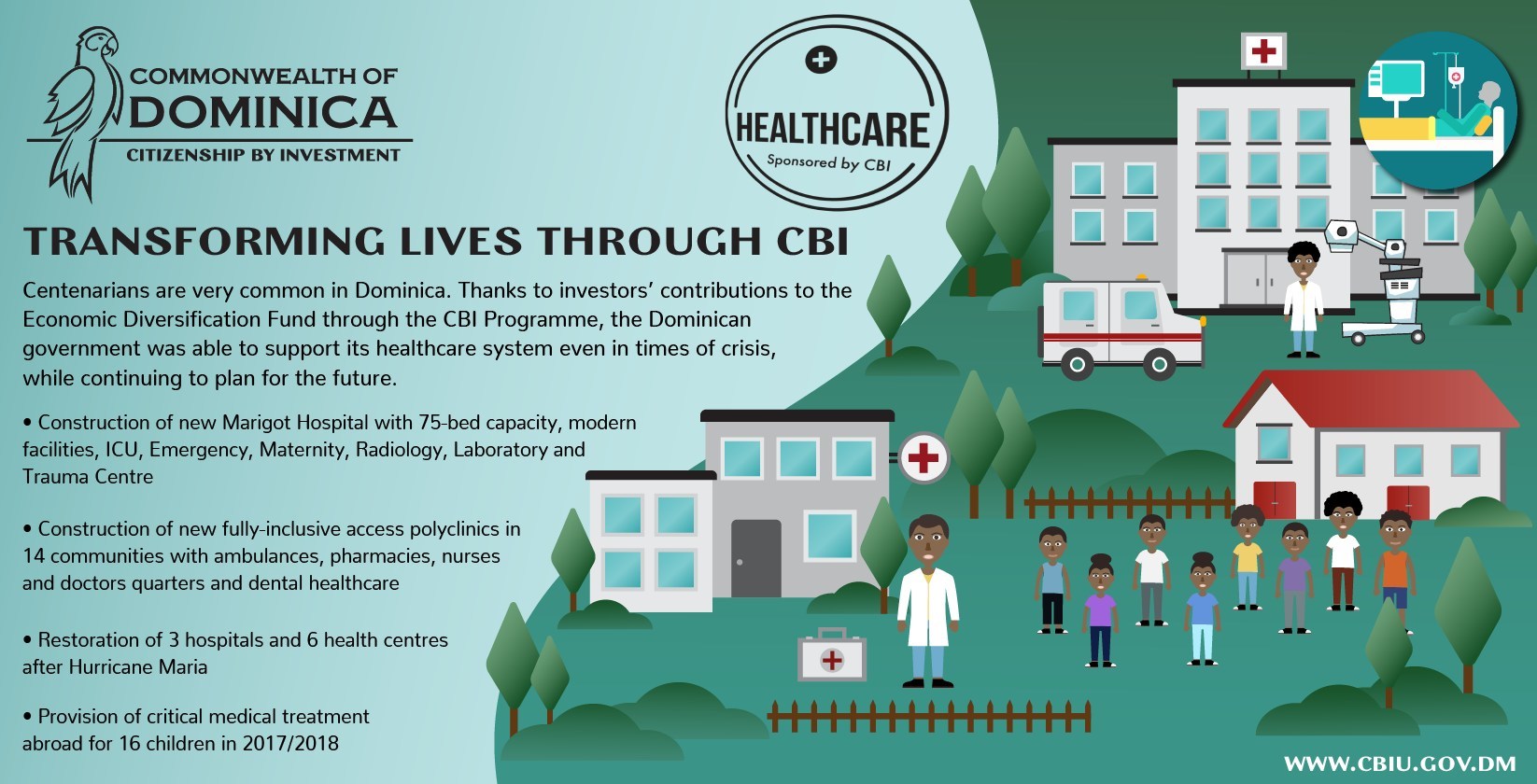 COMMONWEALTH OF
DOMINICA
CITIZENSHIP BY INVESTMENT

HEALTHCARE
Sponsored by CBI

TRANSFORMING LIVES THROUGH CBI

Centenarians are very common in Dominica. Thanks to investors' contributions to the Economic Diversification Fund through the CBI Programme, the Dominican government was able to support its healthcare system even in times of crisis, while continuing to plan for the future.

• Construction of new Marigot Hospital with 75-bed capacity, modern facilities, ICU, Emergency, Maternity, Radiology, Laboratory and Trauma Centre

• Construction of new fully-inclusive access polyclinics in 14 communities with ambulances, pharmacies, nurses and doctors quarters and dental healthcare

• Restoration of 3 hospitals and 6 health centres after Hurricane Maria

• Provision of critical medical treatment abroad for 16 children in 2017/2018

WWW.CBIU.GOV.DM