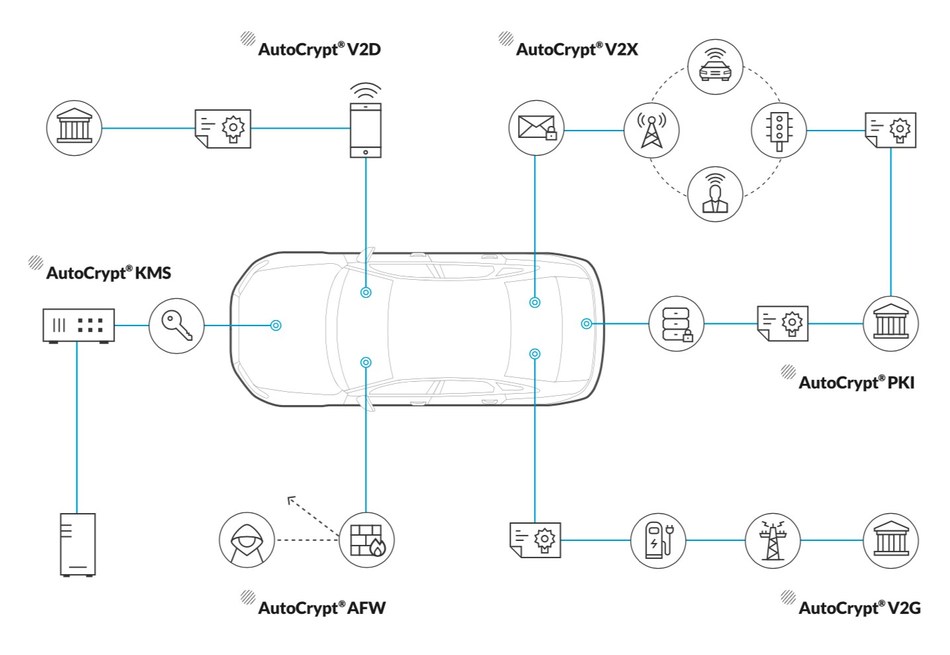 AutoCrypt® V2D

AutoCrypt® V2X

AutoCrypt® KMS

AutoCrypt® PKI

AutoCrypt® AFW

AutoCrypt® V2G