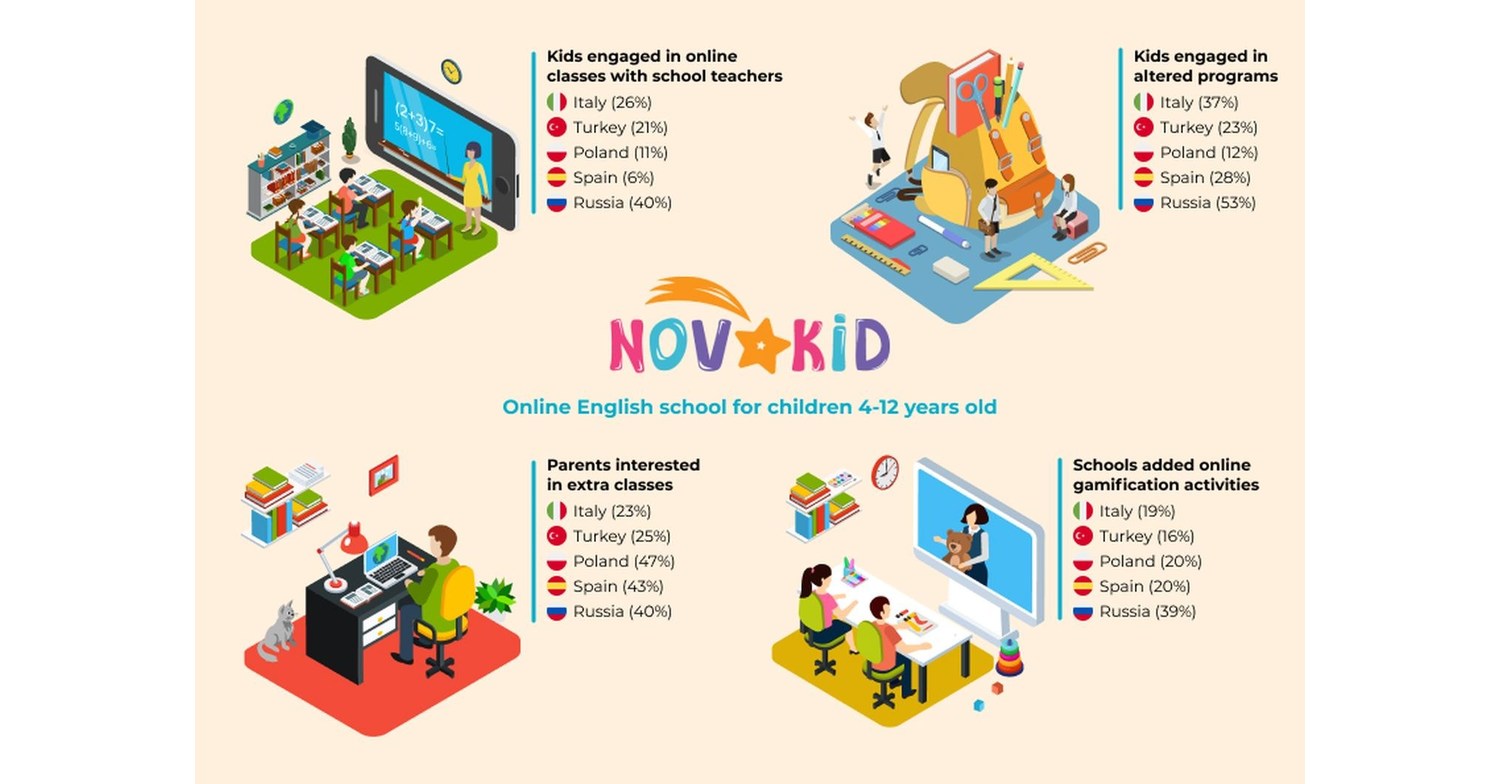 $(2+3)7=$
$5(8+9)+6=$

Kids engaged in online classes with school teachers
Italy (26%)
Turkey (21%)
Poland (11%)
Spain (6%)
Russia (40%)

Kids engaged in altered programs
Italy (37%)
Turkey (23%)
Poland (12%)
Spain (28%)
Russia (53%)

NOVAKID

Online English school for children 4-12 years old

Parents interested in extra classes
Italy (23%)
Turkey (25%)
Poland (47%)
Spain (43%)
Russia (40%)

Schools added online gamification activities
Italy (19%)
Turkey (16%)
Poland (20%)
Spain (20%)
Russia (39%)