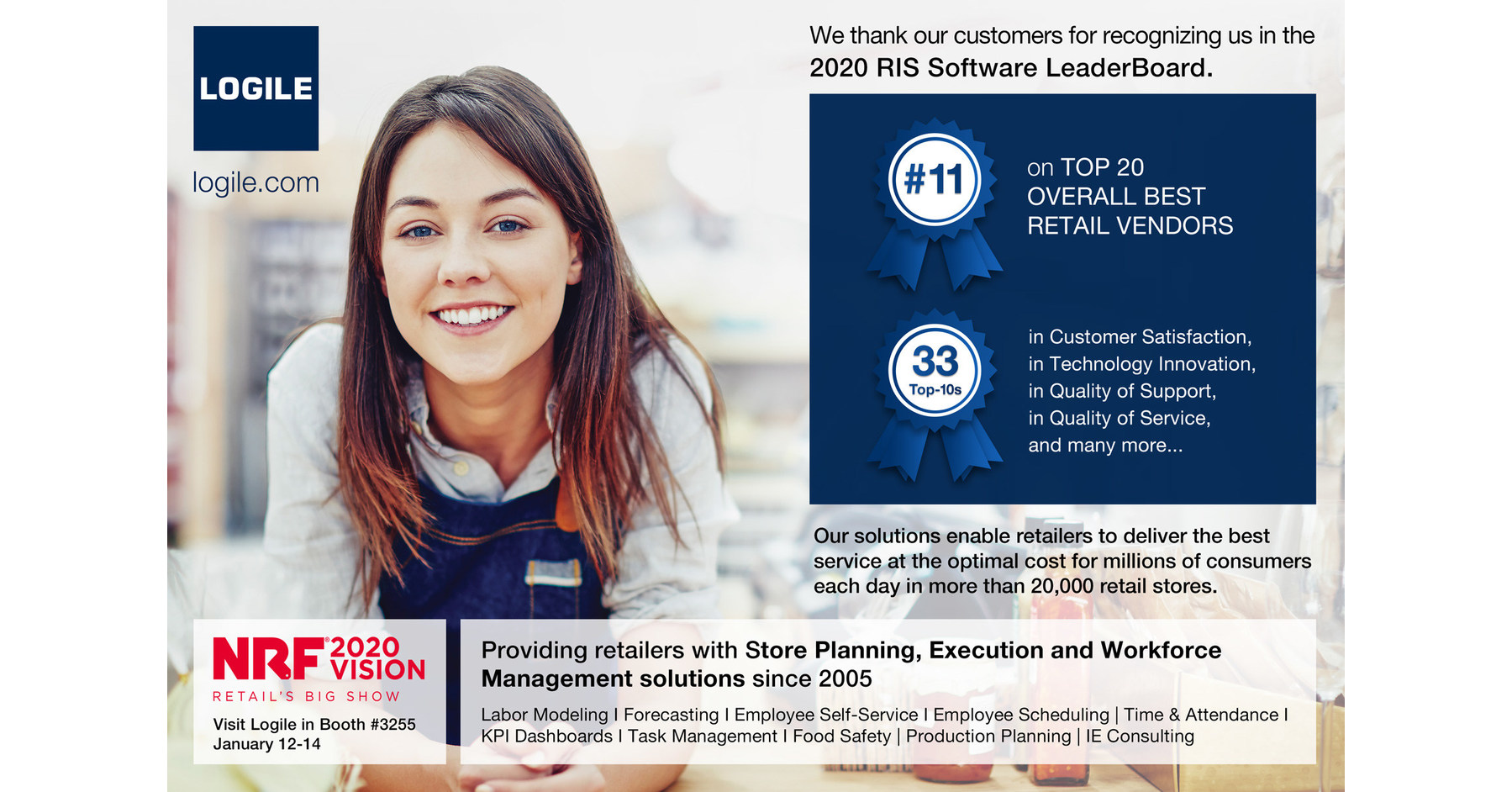 LOGILE

logile.com

We thank our customers for recognizing us in the 2020 RIS Software LeaderBoard.

#11

on TOP 20 OVERALL BEST RETAIL VENDORS

33 Top-10s

in Customer Satisfaction, in Technology Innovation, in Quality of Support, in Quality of Service, and many more...

Our solutions enable retailers to deliver the best service at the optimal cost for millions of consumers each day in more than 20,000 retail stores.

NRF 2020 VISION

RETAIL'S BIG SHOW

Visit Logile in Booth #3255
January 12-14

Providing retailers with Store Planning, Execution and Workforce Management solutions since 2005

Labor Modeling I Forecasting I Employee Self-Service I Employee Scheduling | Time & Attendance I KPI Dashboards I Task Management I Food Safety | Production Planning | IE Consulting