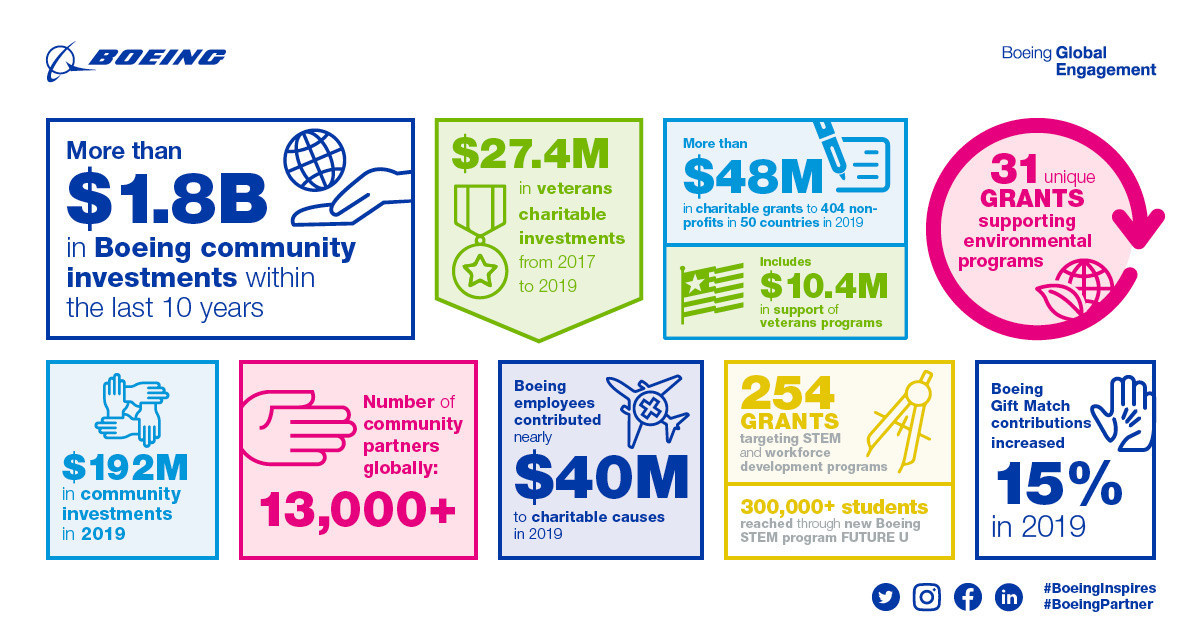 BOEING

Boeing Global Engagement

More than $1.8B in Boeing community investments within the last 10 years

$27.4M in veterans charitable investments from 2017 to 2019

More than $48M in charitable grants to 404 non-profits in 50 countries in 2019

Includes $10.4M in support of veterans programs

31 unique GRANTS supporting environmental programs

$192M in community investments in 2019

Number of community partners globally: 13,000+

Boeing employees contributed nearly $40M to charitable causes in 2019

254 GRANTS targeting STEM and workforce development programs

300,000+ students reached through new Boeing STEM program FUTURE U

Boeing Gift Match contributions increased 15% in 2019

#BoeingInspires
#BoeingPartner