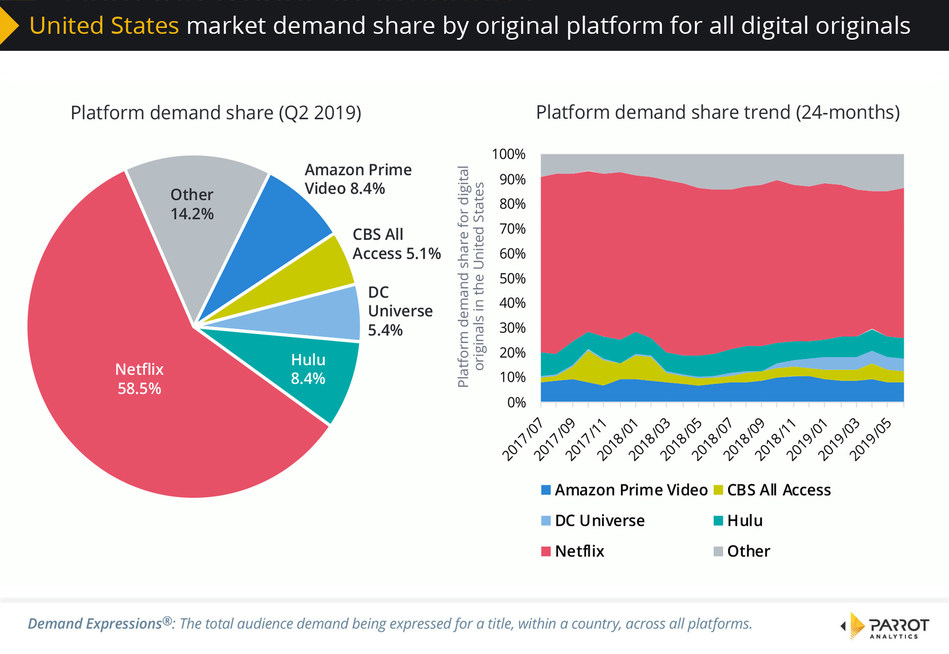 United States market demand share by original platform for all digital originals

Platform demand share (Q2 2019)

Other 14.2%

Amazon Prime Video 8.4%

CBS All Access 5.1%

DC Universe 5.4%

Hulu 8.4%

Netflix 58.5%

Platform demand share trend (24-months)

Platform demand share for digital originals in the United States

100%
90%
80%
70%
60%
50%
40%
30%
20%
10%
0%

2017/07
2017/09
2017/11
2018/01
2018/03
2018/05
2018/07
2018/09
2018/11
2019/01
2019/03
2019/05

Amazon Prime Video
CBS All Access
DC Universe
Hulu
Netflix
Other

Demand Expressions®: The total audience demand being expressed for a title, within a country, across all platforms.

PARROT ANALYTICS