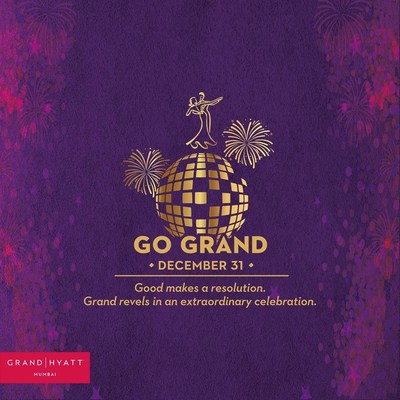 GO GRAND

• DECEMBER 31 •

Good makes a resolution.
Grand revels in an extraordinary celebration.

GRAND | HYATT
MUMBAI