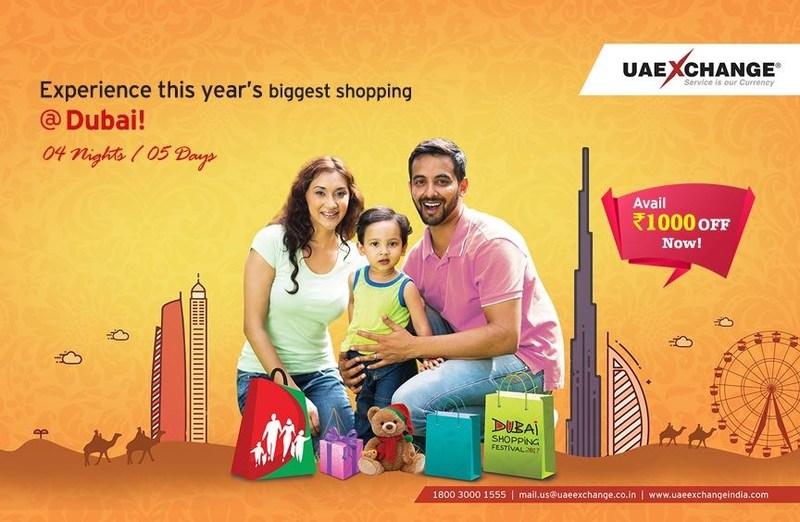 UAEXCHANGE®
Service is our Currency

Experience this year's biggest shopping
@ Dubai!
04 Nights / 05 Days

Avail ₹1000 OFF Now!

DUBAI SHOPPING FESTIVAL 2017

1800 3000 1555 | mail.us@uaeexchange.co.in | www.uaeexchangeindia.com